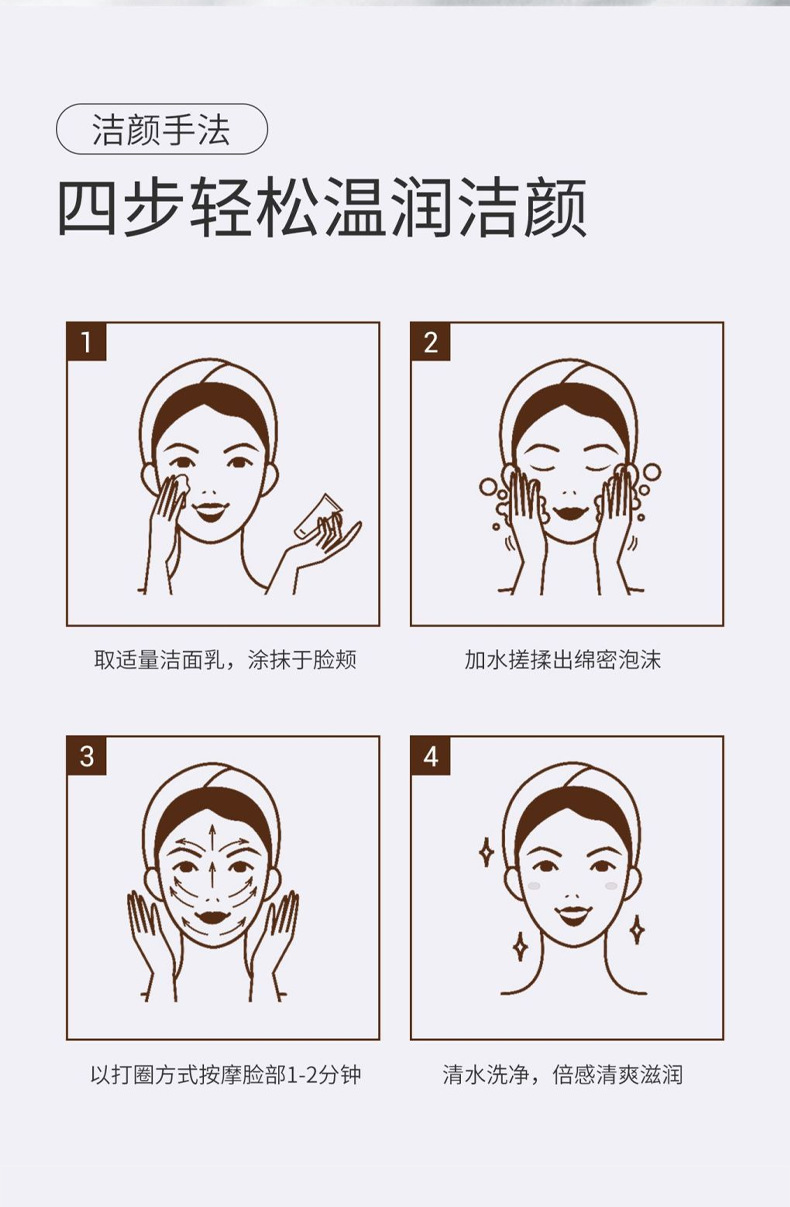 洁颜手法

四步轻松温润洁颜

1

取适量洁面乳，涂抹于脸颊

2

加水搓揉出绵密泡沫

3

以打圈方式按摩脸部1-2分钟

4

清水洗净，倍感清爽滋润