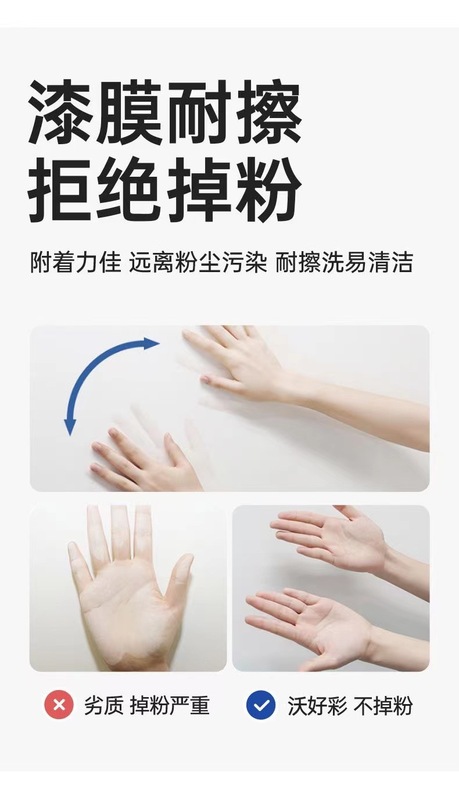 漆膜耐擦
拒绝掉粉

附着力佳 远离粉尘污染 耐擦洗易清洁

劣质 掉粉严重

沃好彩 不掉粉