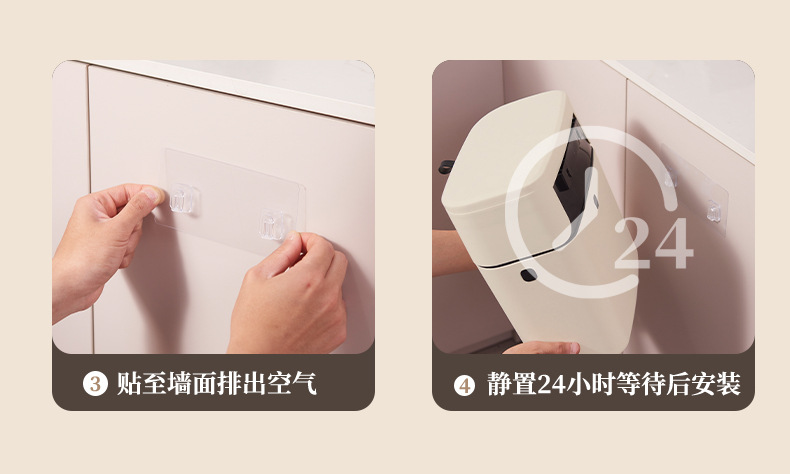 24

3 贴至墙面排出空气

4 静置24小时等待后安装