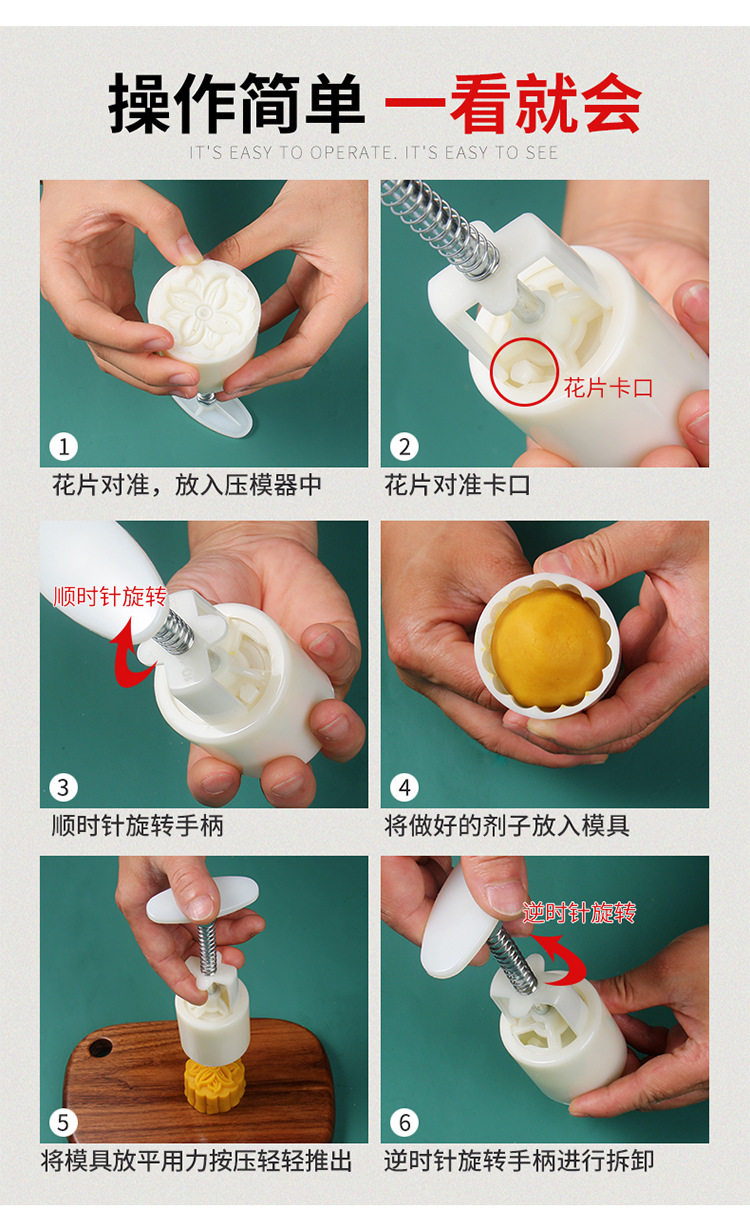 操作简单 一看就会

IT'S EASY TO OPERATE. IT'S EASY TO SEE

1
花片对准，放入压模器中

花片卡口
2
花片对准卡口

顺时针旋转
3
顺时针旋转手柄

4
将做好的剂子放入模具

5
将模具放平用力按压轻轻推出

逆时针旋转
6
逆时针旋转手柄进行拆卸