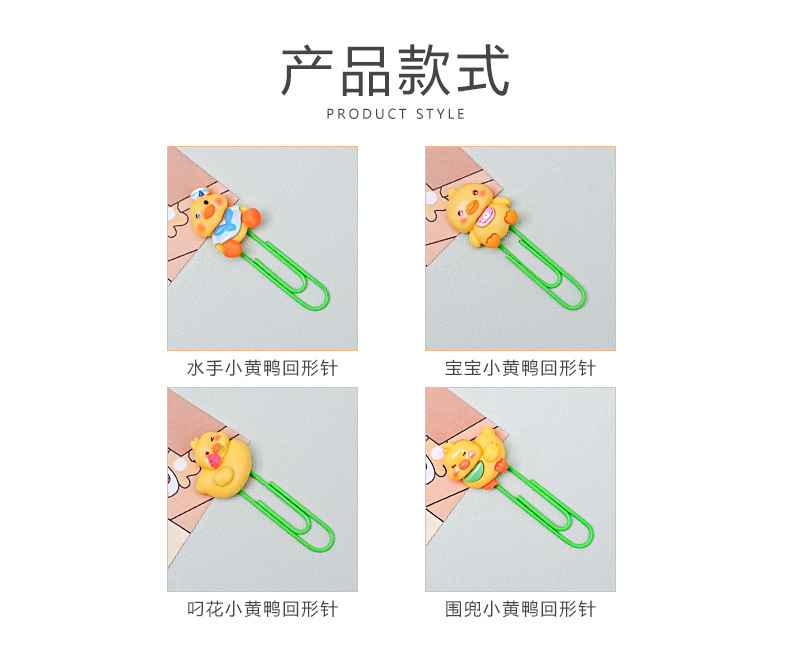 产品款式

PRODUCT STYLE

水手小黄鸭回形针

宝宝小黄鸭回形针

叼花小黄鸭回形针

围兜小黄鸭回形针