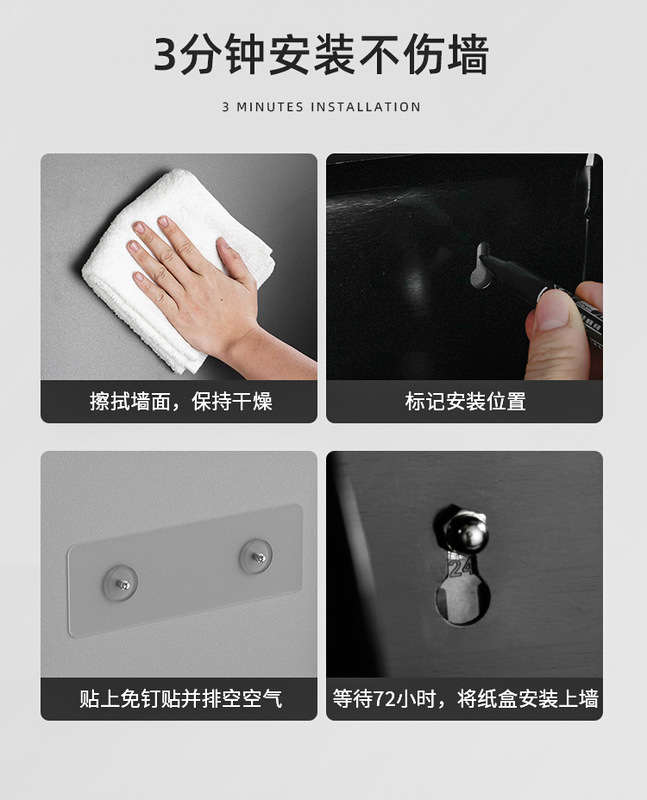 3分钟安装不伤墙

3 MINUTES INSTALLATION

擦拭墙面，保持干燥

标记安装位置

贴上免钉贴并排空空气

24

等待72小时，将纸盒安装上墙