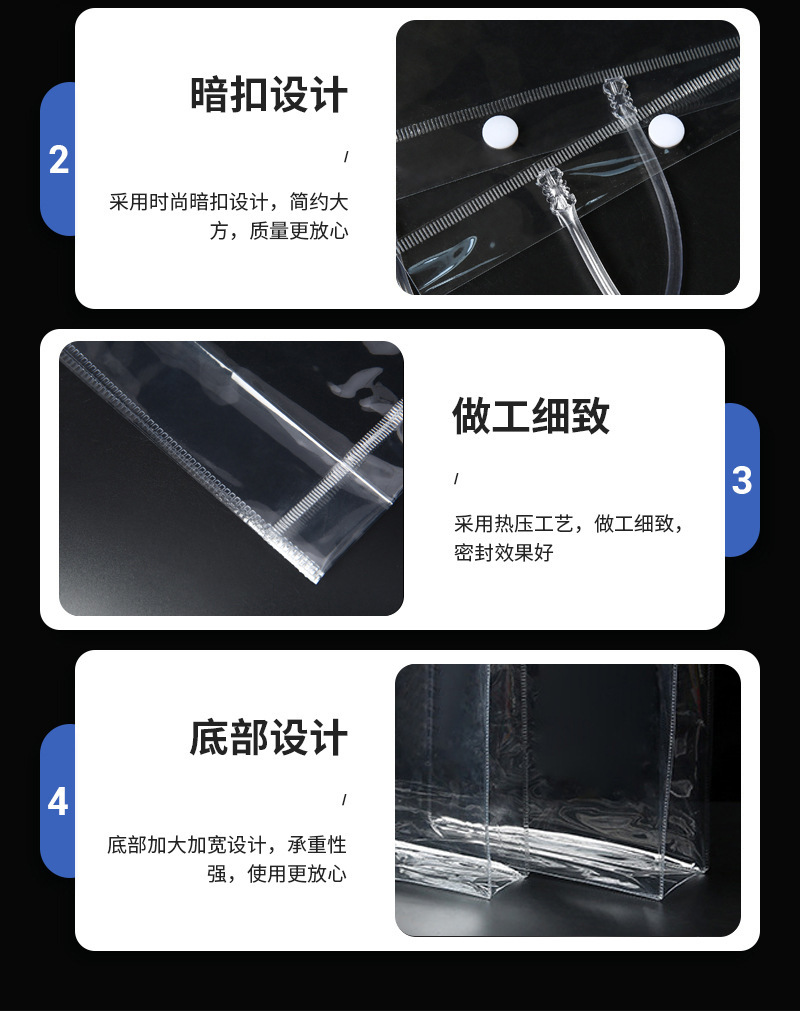 2

暗扣设计

/

采用时尚暗扣设计，简约大方，质量更放心

做工细致

/

采用热压工艺，做工细致，密封效果好

3

4

底部设计

/

底部加大加宽设计，承重性强，使用更放心