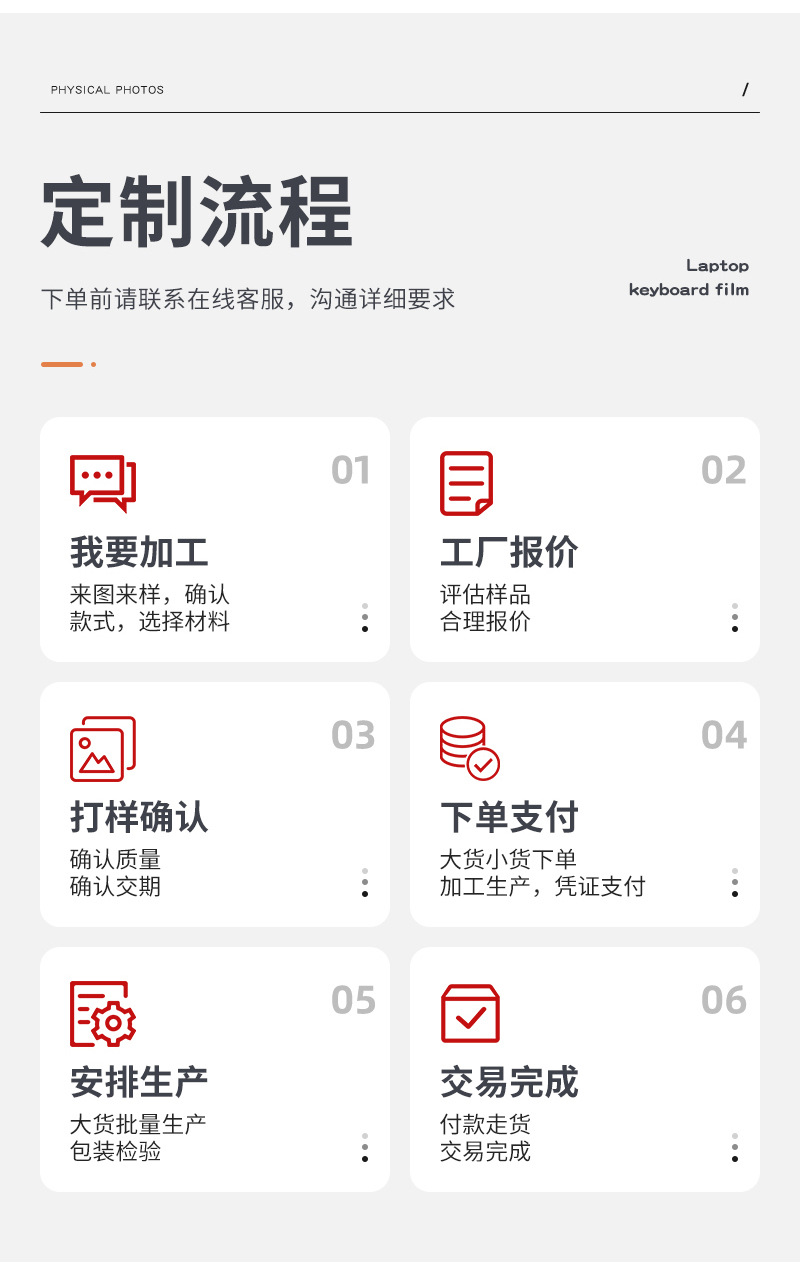 PHYSICAL PHOTOS

/

定制流程

下单前请联系在线客服，沟通详细要求

Laptop
keyboard film

01

我要加工

来图来样，确认
款式，选择材料

02

工厂报价

评估样品
合理报价

03

打样确认

确认质量
确认交期

04

下单支付

大货小货下单
加工生产，凭证支付

05

安排生产

大货批量生产
包装检验

06

交易完成

付款走货
交易完成