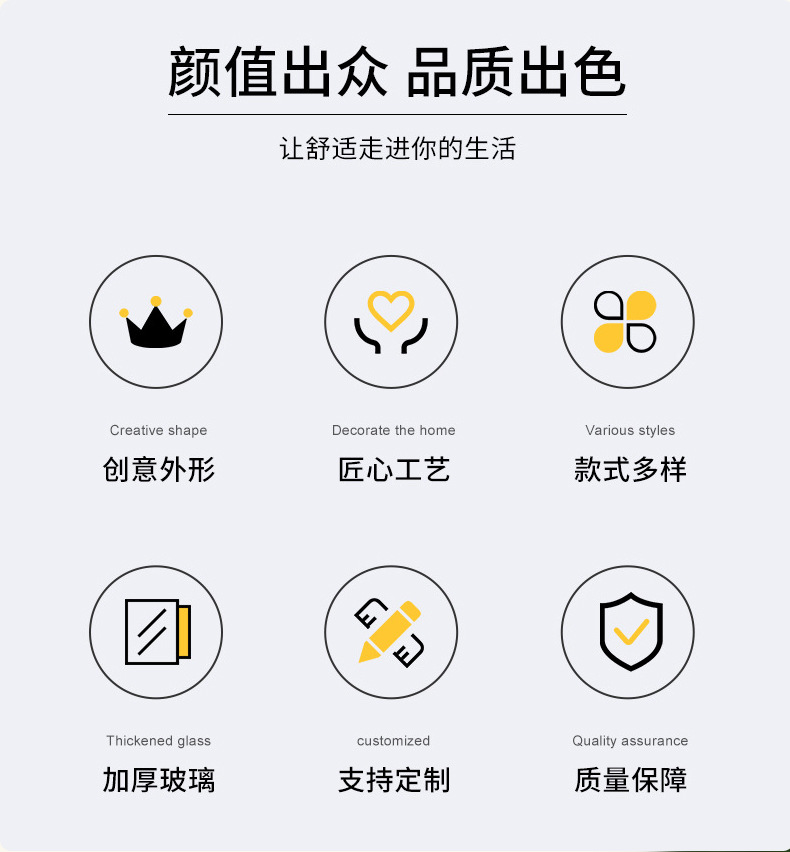 颜值出众 品质出色

让舒适走进你的生活

Creative shape
创意外形

Decorate the home
匠心工艺

Various styles
款式多样

Thickened glass
加厚玻璃

customized
支持定制

Quality assurance
质量保障