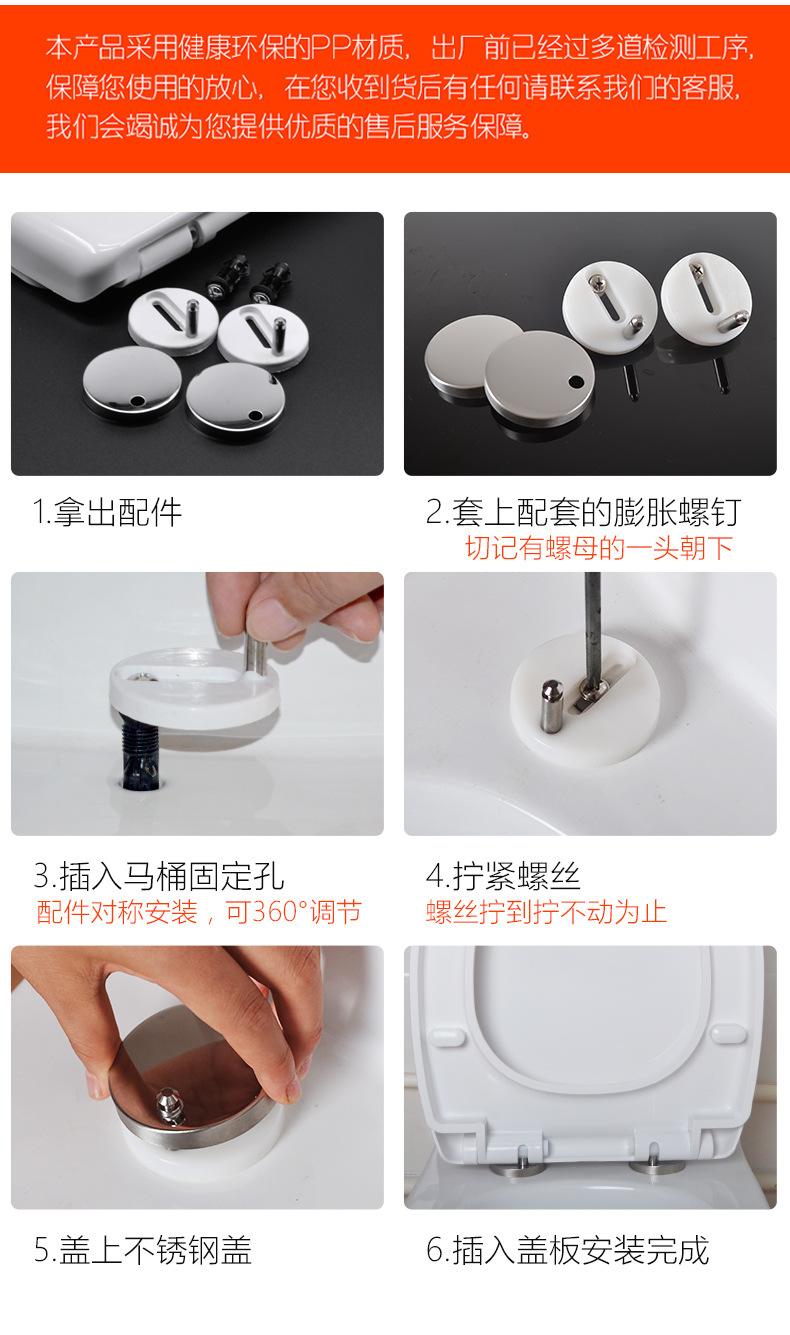 本产品采用健康环保的PP材质，出厂前已经过多道检测工序，保障您使用的放心，在您收到货后有任何请联系我们的客服，我们会竭诚为您提供优质的售后服务保障。

1.拿出配件

2.套上配套的膨胀螺钉
切记有螺母的一头朝下

3.插入马桶固定孔
配件对称安装，可360°调节

4.拧紧螺丝
螺丝拧到拧不动为止

5.盖上不锈钢盖

6.插入盖板安装完成