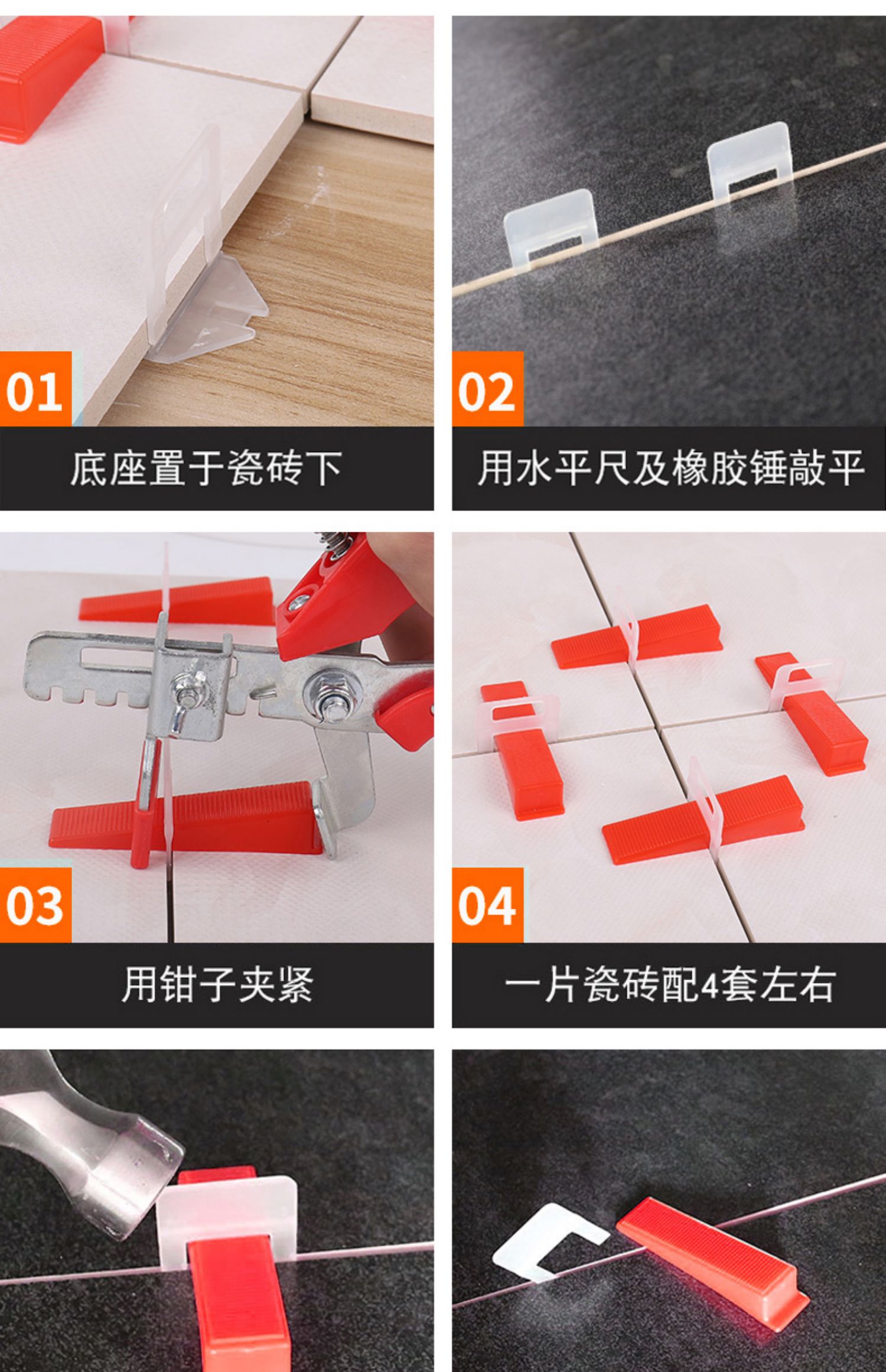 01

底座置于瓷砖下

02

用水平尺及橡胶锤敲平

03

用钳子夹紧

04

一片瓷砖配4套左右