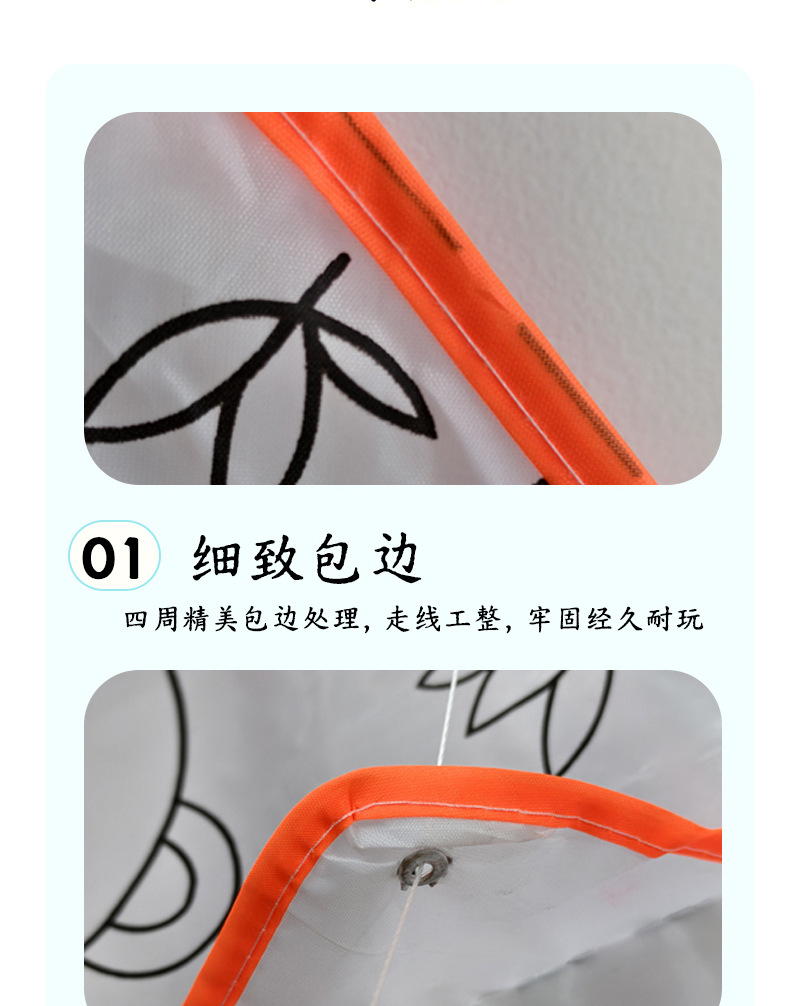 01 细致包边

四周精美包边处理，走线工整，牢固经久耐玩