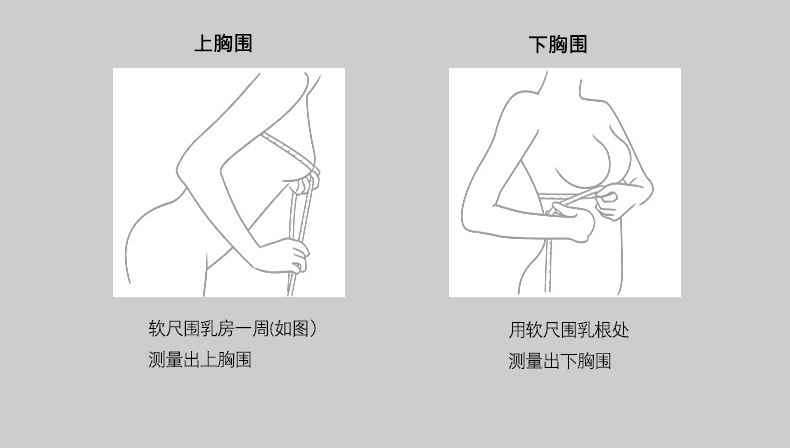 上胸围

软尺围乳房一周(如图)
测量出上胸围

下胸围

用软尺围乳根处
测量出下胸围