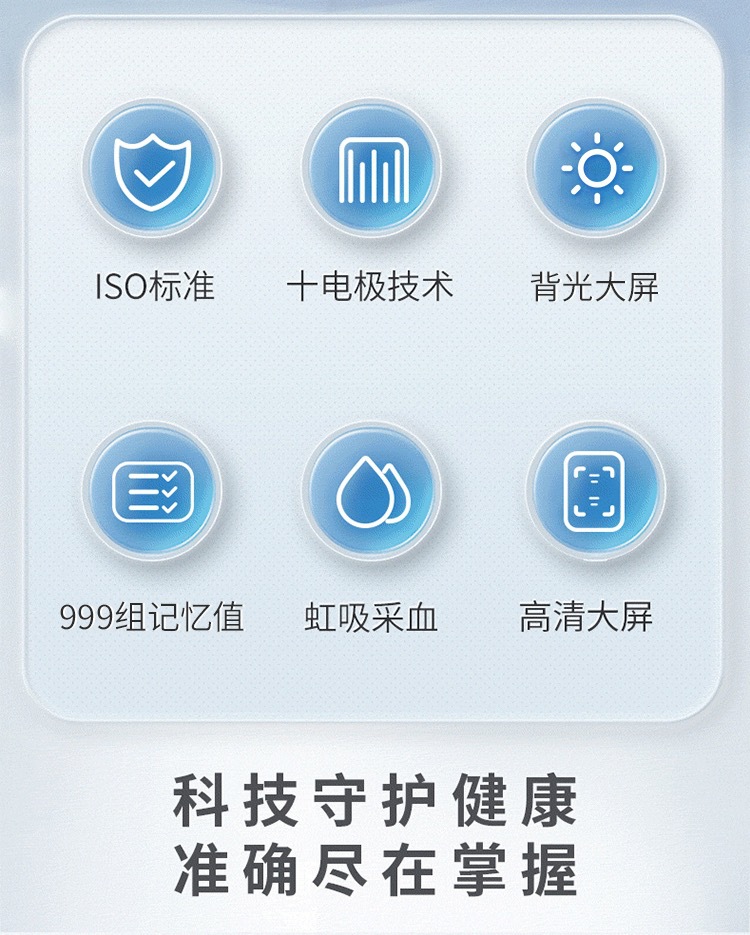 ISO标准

十电极技术

背光大屏

999组记忆值

虹吸采血

高清大屏

科技守护健康
准确尽在掌握