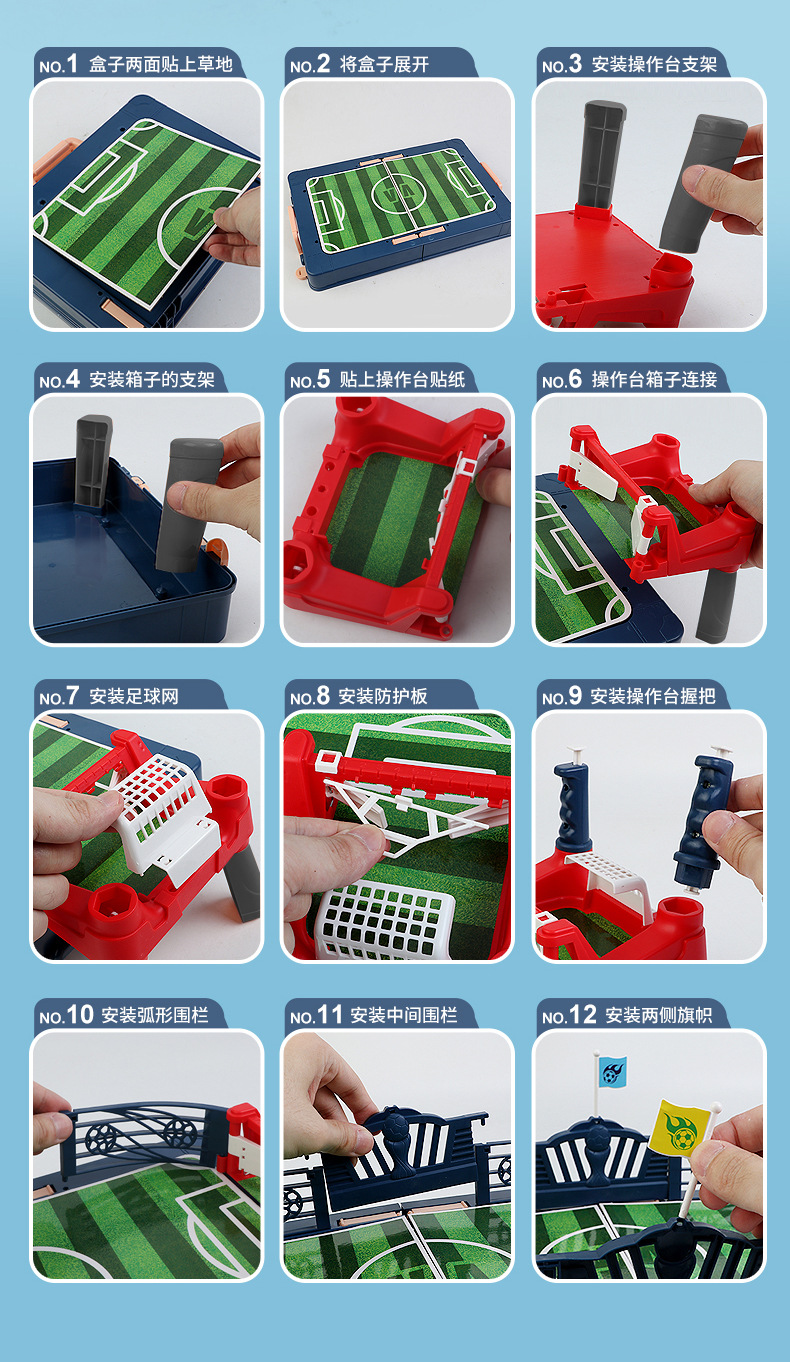 NO.1 盒子两面贴上草地

NO.2 将盒子展开

NO.3 安装操作台支架

NO.4 安装箱子的支架

NO.5 贴上操作台贴纸

NO.6 操作台箱子连接

NO.7 安装足球网

NO.8 安装防护板

NO.9 安装操作台握把

NO.10 安装弧形围栏

NO.11 安装中间围栏

NO.12 安装两侧旗帜