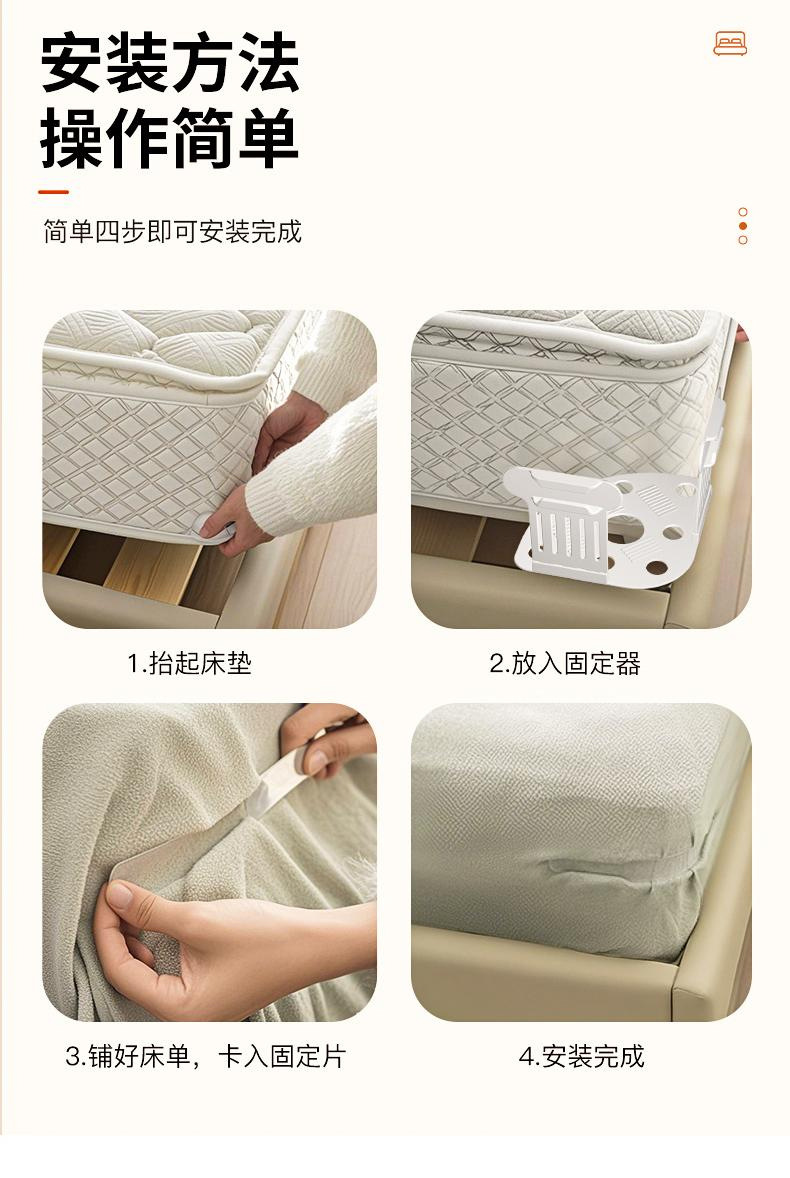 安装方法
操作简单

简单四步即可安装完成

1.抬起床垫

2.放入固定器

3.铺好床单，卡入固定片

4.安装完成