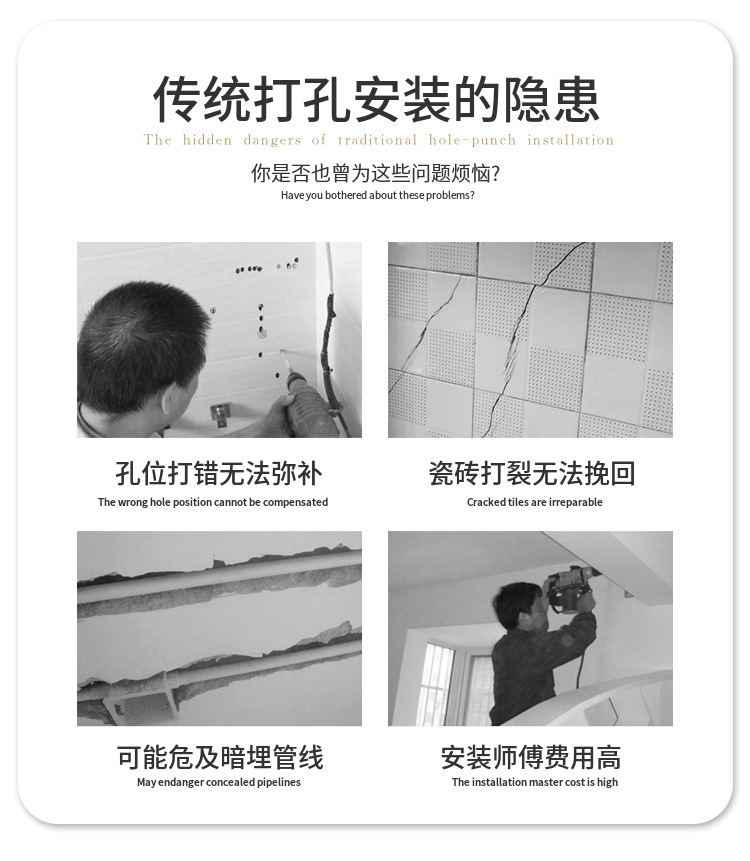 传统打孔安装的隐患

The hidden dangers of traditional hole-punch installation

你是否也曾为这些问题烦恼?

Have you bothered about these problems?

孔位打错无法弥补

The wrong hole position cannot be compensated

瓷砖打裂无法挽回

Cracked tiles are irreparable

可能危及暗埋管线

May endanger concealed pipelines

安装师傅费用高

The installation master cost is high