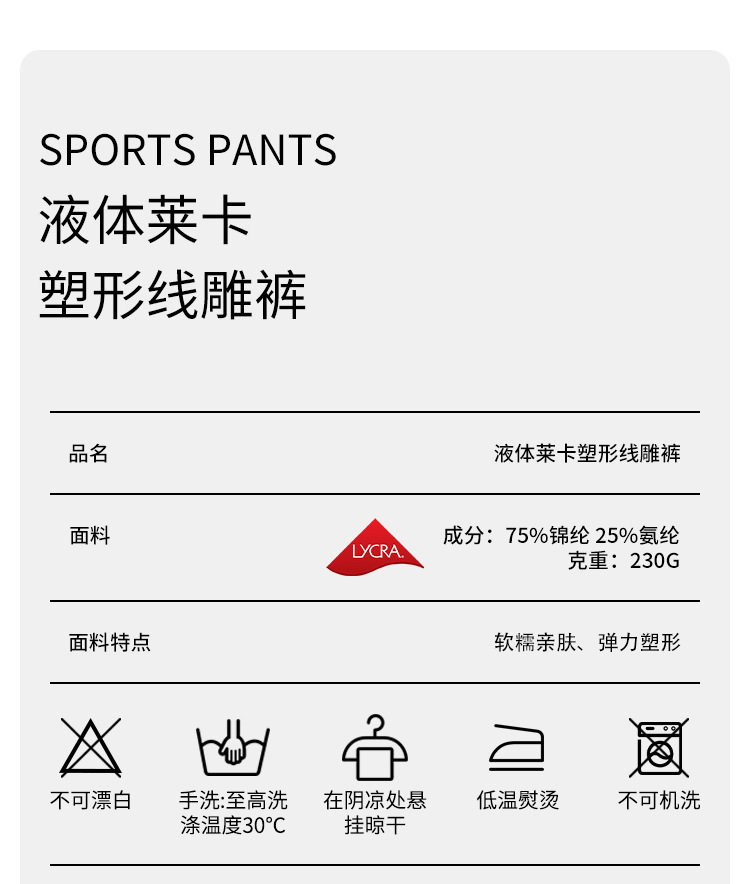 SPORTS PANTS
液体莱卡
塑形线雕裤

品名
液体莱卡塑形线雕裤

面料
LYCRA
成分：75%锦纶 25%氨纶
克重：230G

面料特点
软糯亲肤、弹力塑形

不可漂白

手洗:至高洗涤温度30°C

在阴凉处悬挂晾干

低温熨烫

不可机洗