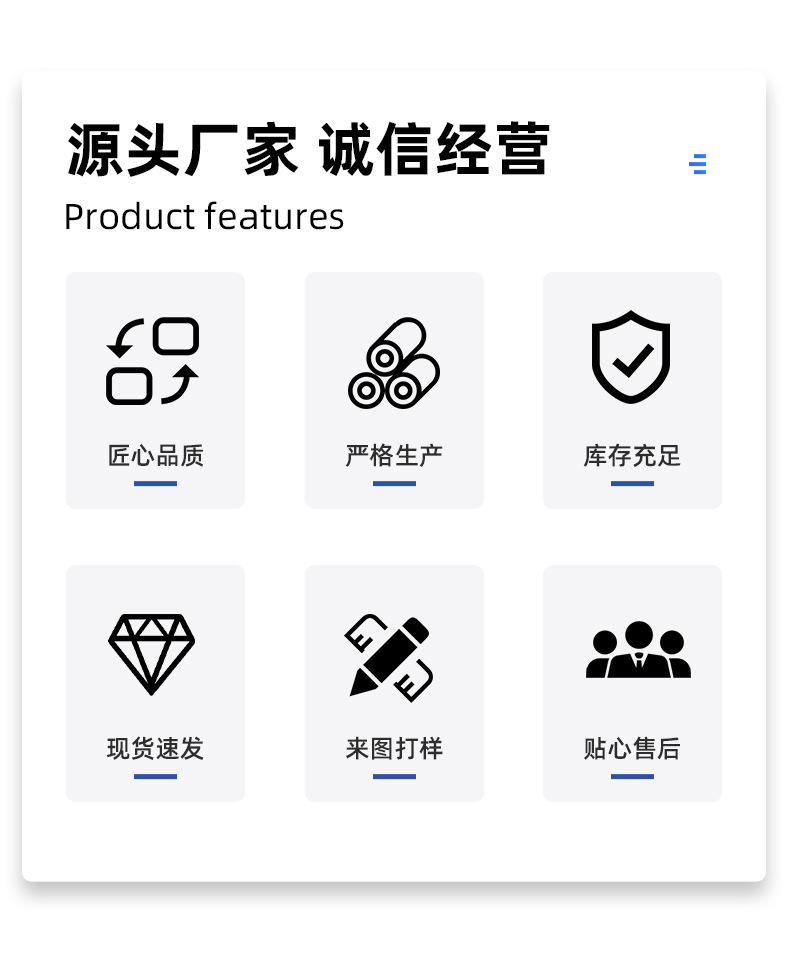 源头厂家 诚信经营

Product features

匠心品质

严格生产

库存充足

现货速发

来图打样

贴心售后