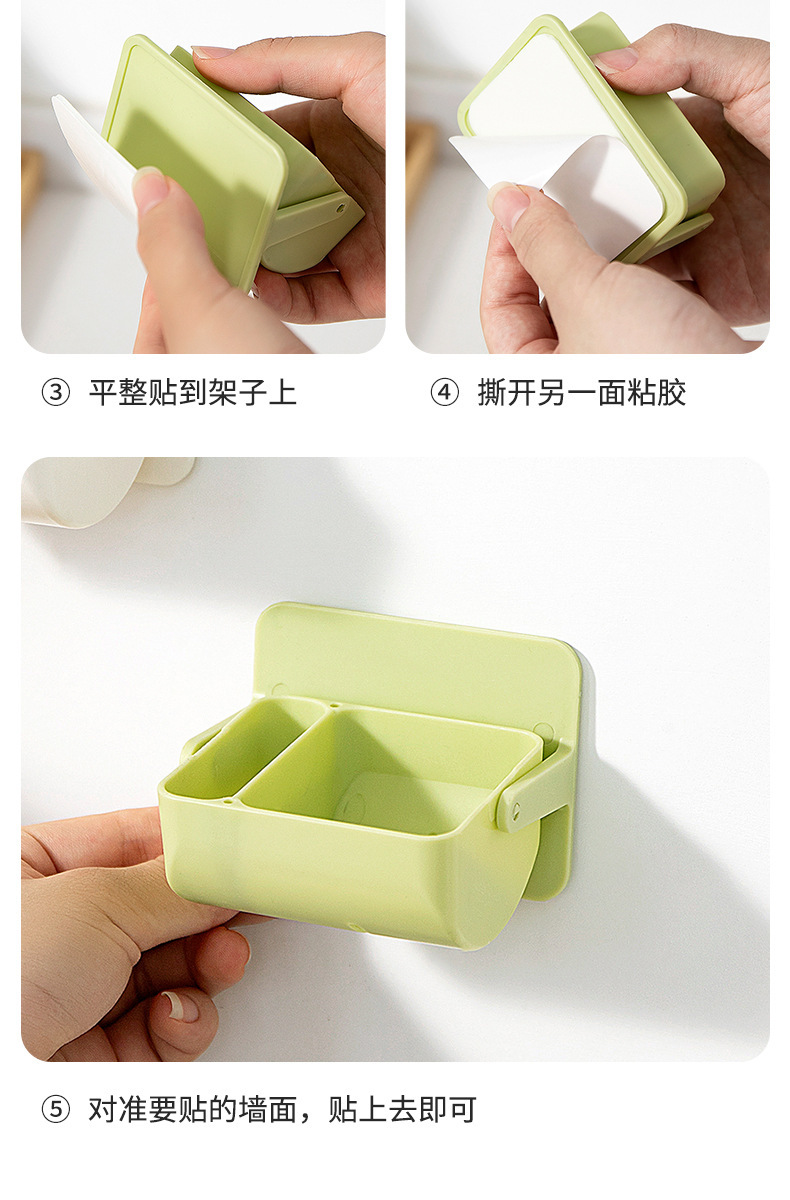 ③ 平整贴到架子上

④ 撕开另一面粘胶

⑤ 对准要贴的墙面，贴上去即可