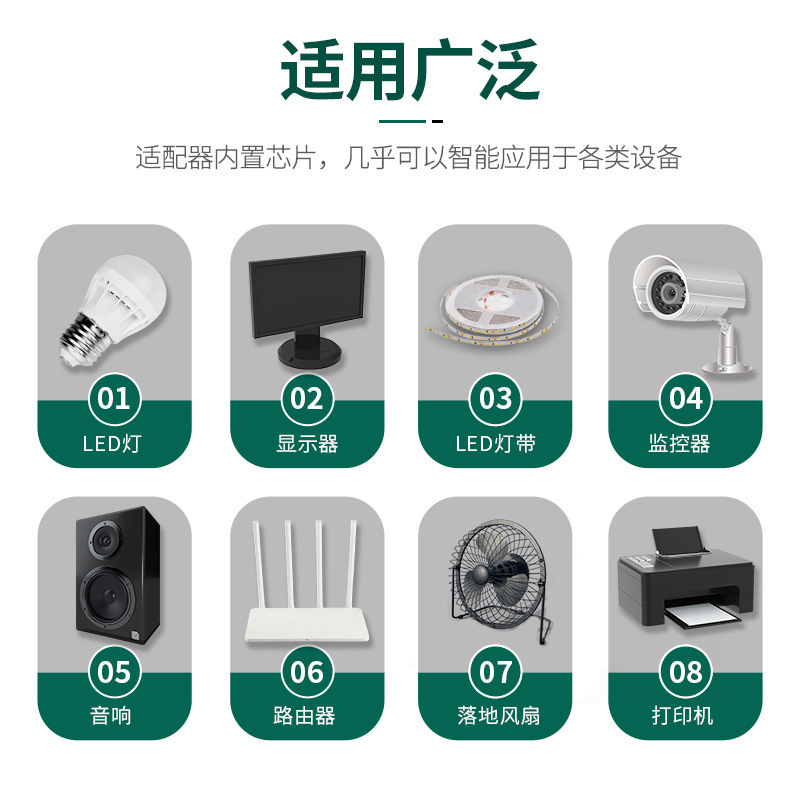 适用广泛

适配器内置芯片，几乎可以智能应用于各类设备

01
LED灯

02
显示器

03
LED灯带

04
监控器

05
音响

06
路由器

07
落地风扇

08
打印机