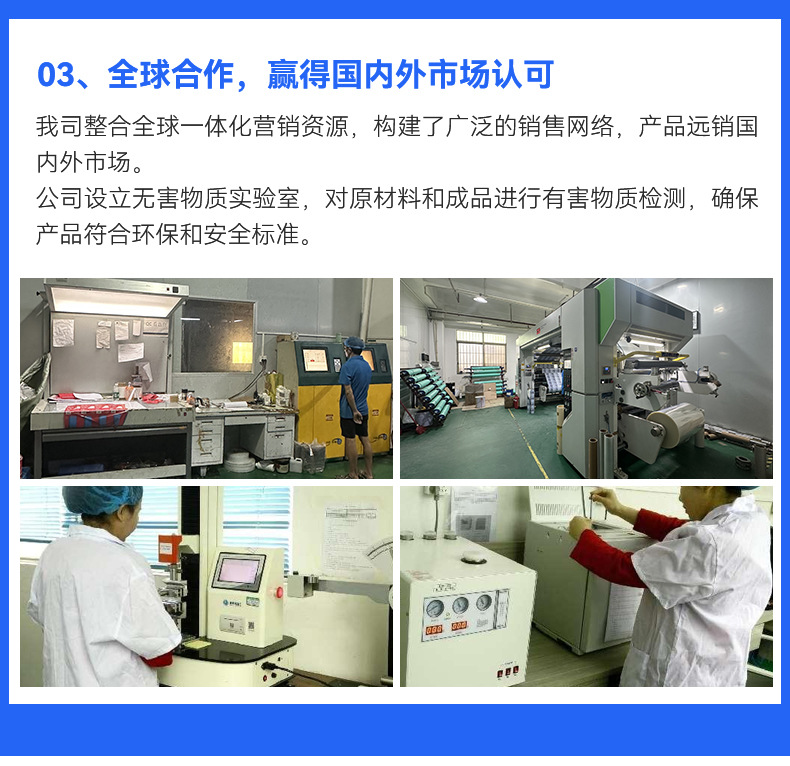 03、全球合作，赢得国内外市场认可

我司整合全球一体化营销资源，构建了广泛的销售网络，产品远销国内外市场。
公司设立无害物质实验室，对原材料和成品进行有害物质检测，确保产品符合环保和安全标准。