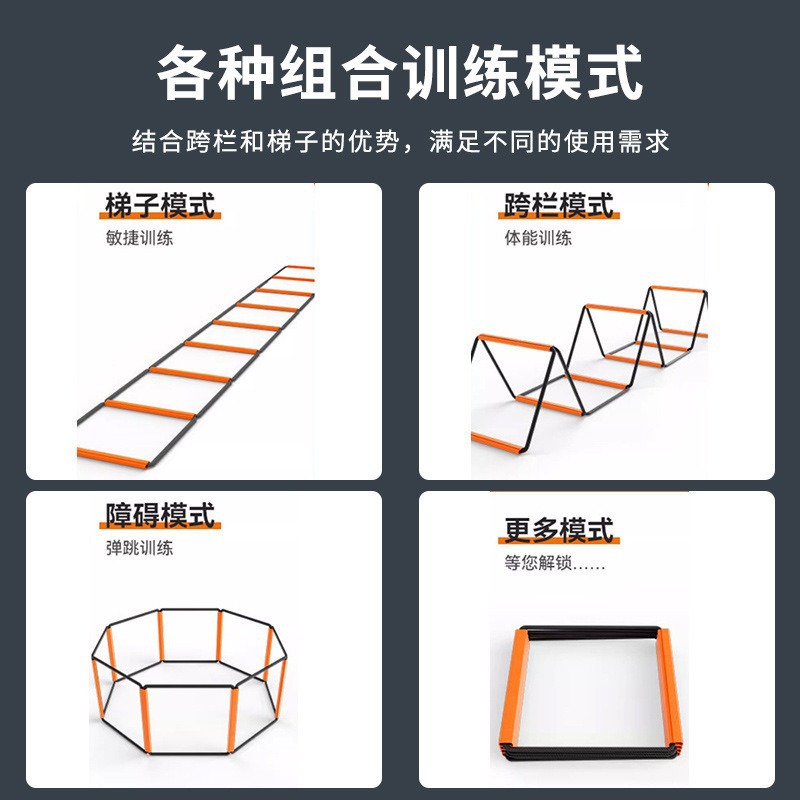 各种组合训练模式

结合跨栏和梯子的优势，满足不同的使用需求

梯子模式
敏捷训练

跨栏模式
体能训练

障碍模式
弹跳训练

更多模式
等您解锁……