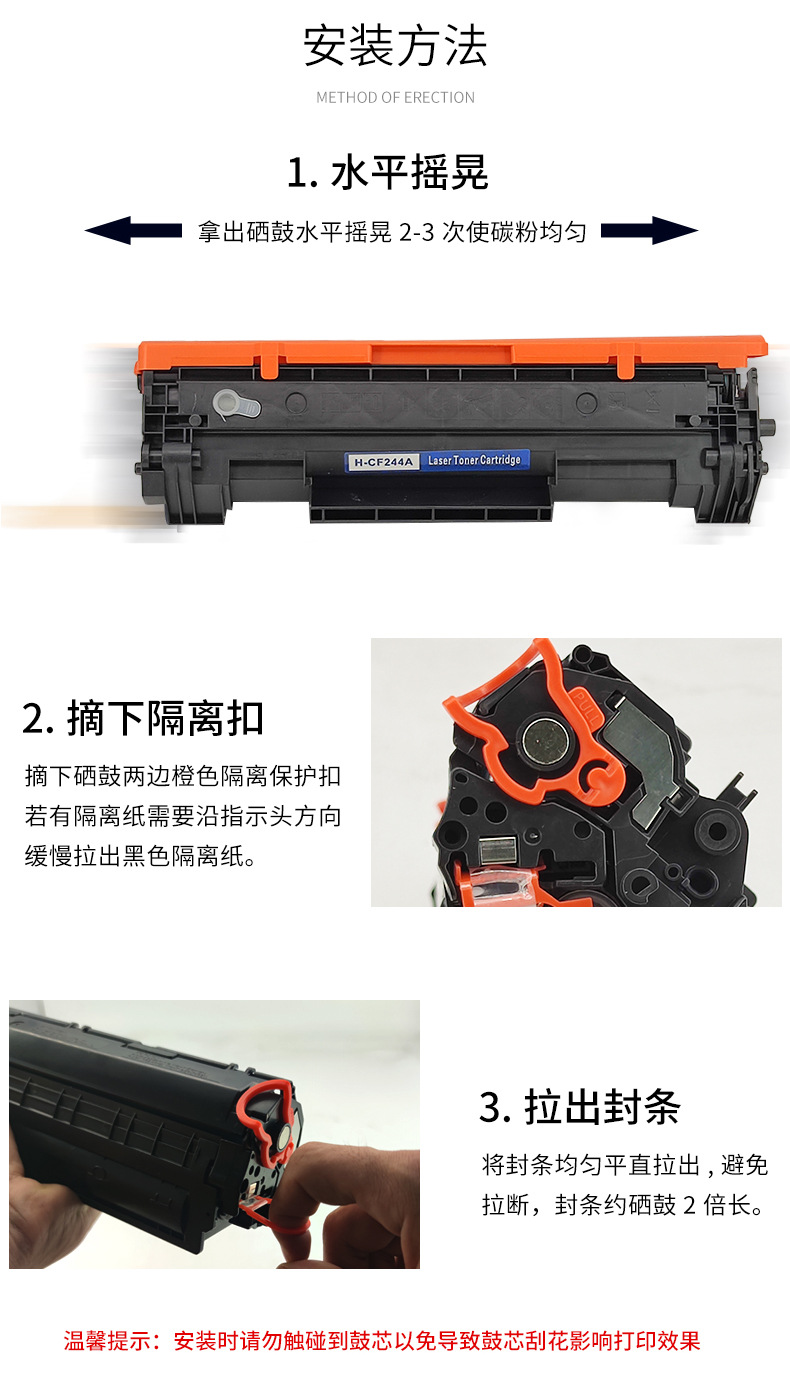 安装方法

METHOD OF ERECTION

1. 水平摇晃

拿出硒鼓水平摇晃 2-3 次使碳粉均匀

H-CF244A Laser Toner Cartridge

2. 摘下隔离扣

摘下硒鼓两边橙色隔离保护扣若有隔离纸需要沿指示头方向缓慢拉出黑色隔离纸。

PULL

3. 拉出封条

将封条均匀平直拉出，避免拉断，封条约硒鼓 2 倍长。

温馨提示：安装时请勿触碰到鼓芯以免导致鼓芯刮花影响打印效果