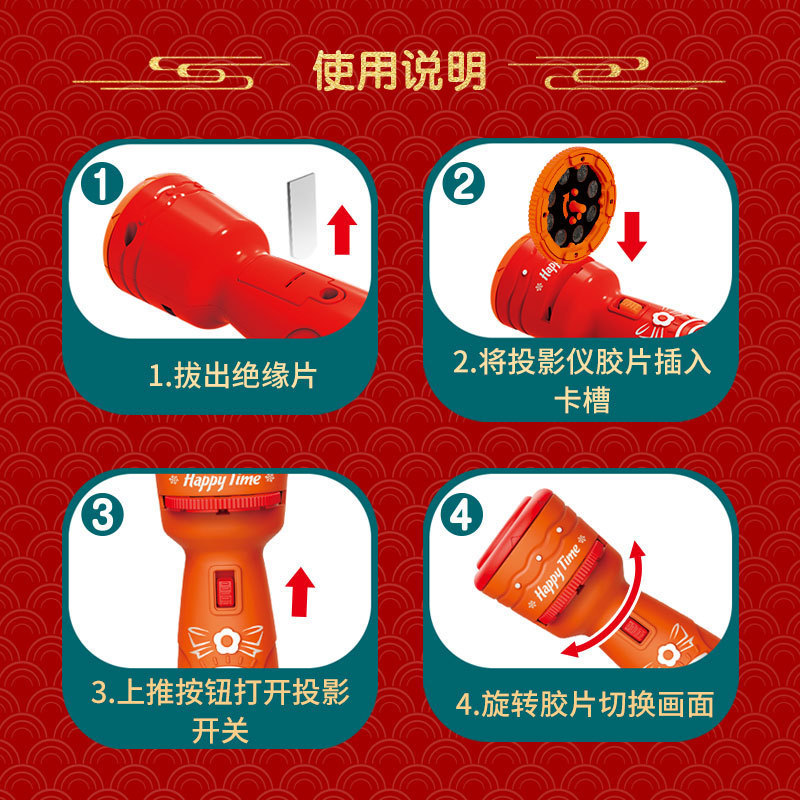 使用说明

1
1.拔出绝缘片

2
Happy
2.将投影仪胶片插入卡槽

3
Happy Time
3.上推按钮打开投影开关

4
Happy Time
4.旋转胶片切换画面