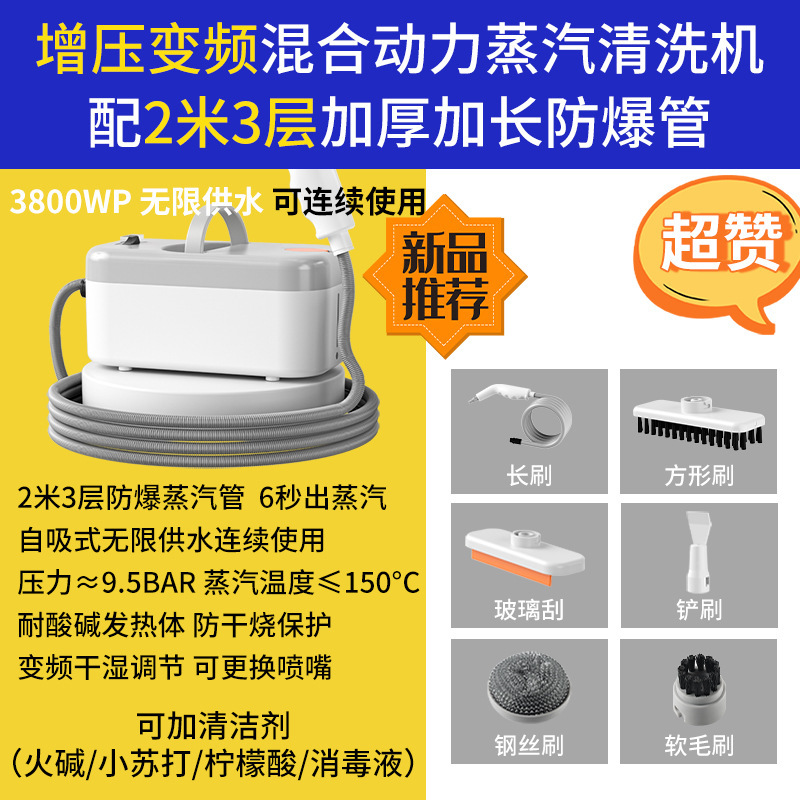 增压变频混合动力蒸汽清洗机
配2米3层加厚加长防爆管

3800WP 无限供水 可连续使用

新品推荐

超赞

2米3层防爆蒸汽管 6秒出蒸汽
自吸式无限供水连续使用
压力≈9.5BAR 蒸汽温度≤150°C
耐酸碱发热体 防干烧保护
变频干湿调节 可更换喷嘴

可加清洁剂
（火碱/小苏打/柠檬酸/消毒液）

长刷
方形刷
玻璃刮
铲刷
钢丝刷
软毛刷