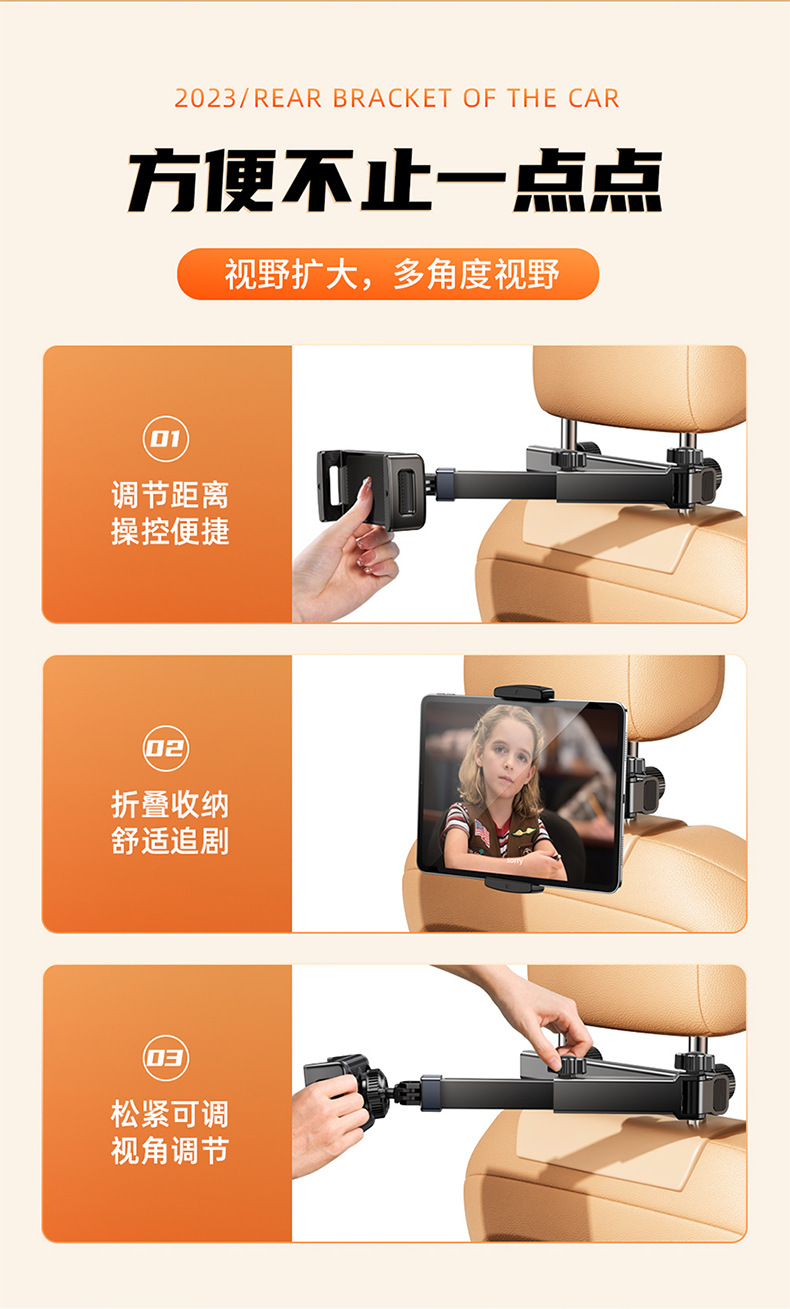 2023/REAR BRACKET OF THE CAR

方便不止一点点

视野扩大，多角度视野

01

调节距离
操控便捷

02

折叠收纳
舒适追剧

03

松紧可调
视角调节