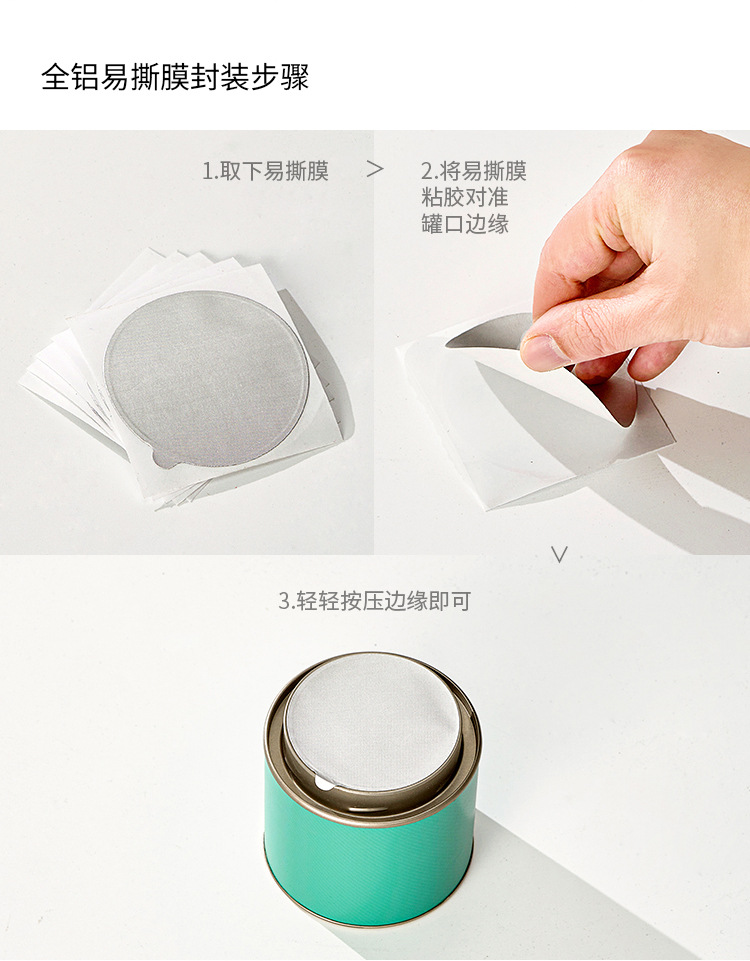 全铝易撕膜封装步骤

1.取下易撕膜

>

2.将易撕膜粘胶对准罐口边缘

∨

3.轻轻按压边缘即可