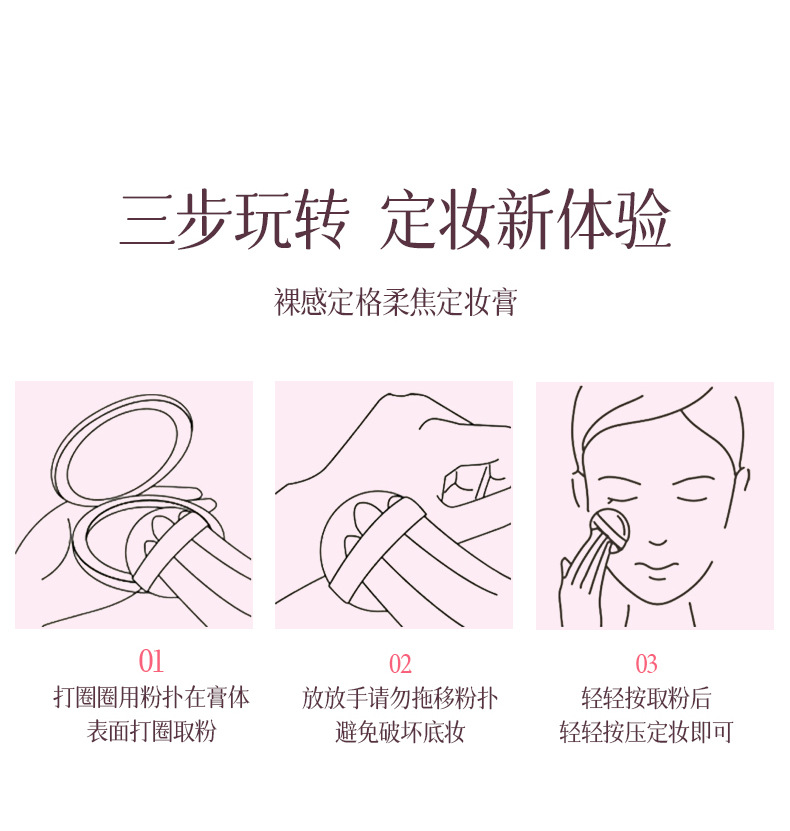 三步玩转 定妆新体验

裸感定格柔焦定妆膏

01
打圈圈用粉扑在膏体表面打圈取粉

02
放放手请勿拖移粉扑避免破坏底妆

03
轻轻按取粉后轻轻按压定妆即可