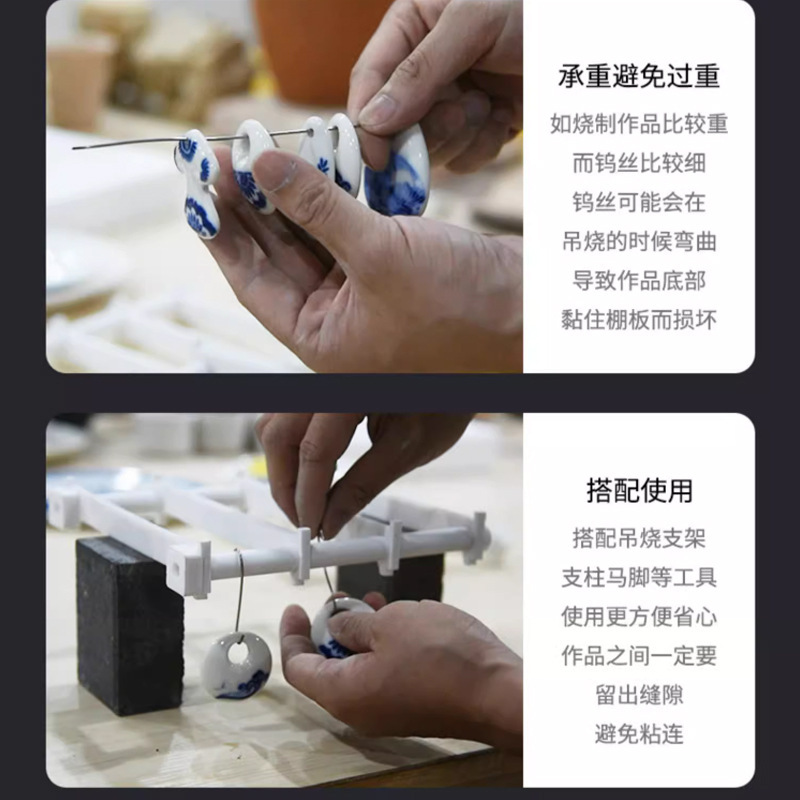 承重避免过重

如烧制作品比较重
而钨丝比较细
钨丝可能会在
吊烧的时候弯曲
导致作品底部
黏住棚板而损坏

搭配使用

搭配吊烧支架
支柱马脚等工具
使用更方便省心
作品之间一定要
留出缝隙
避免粘连