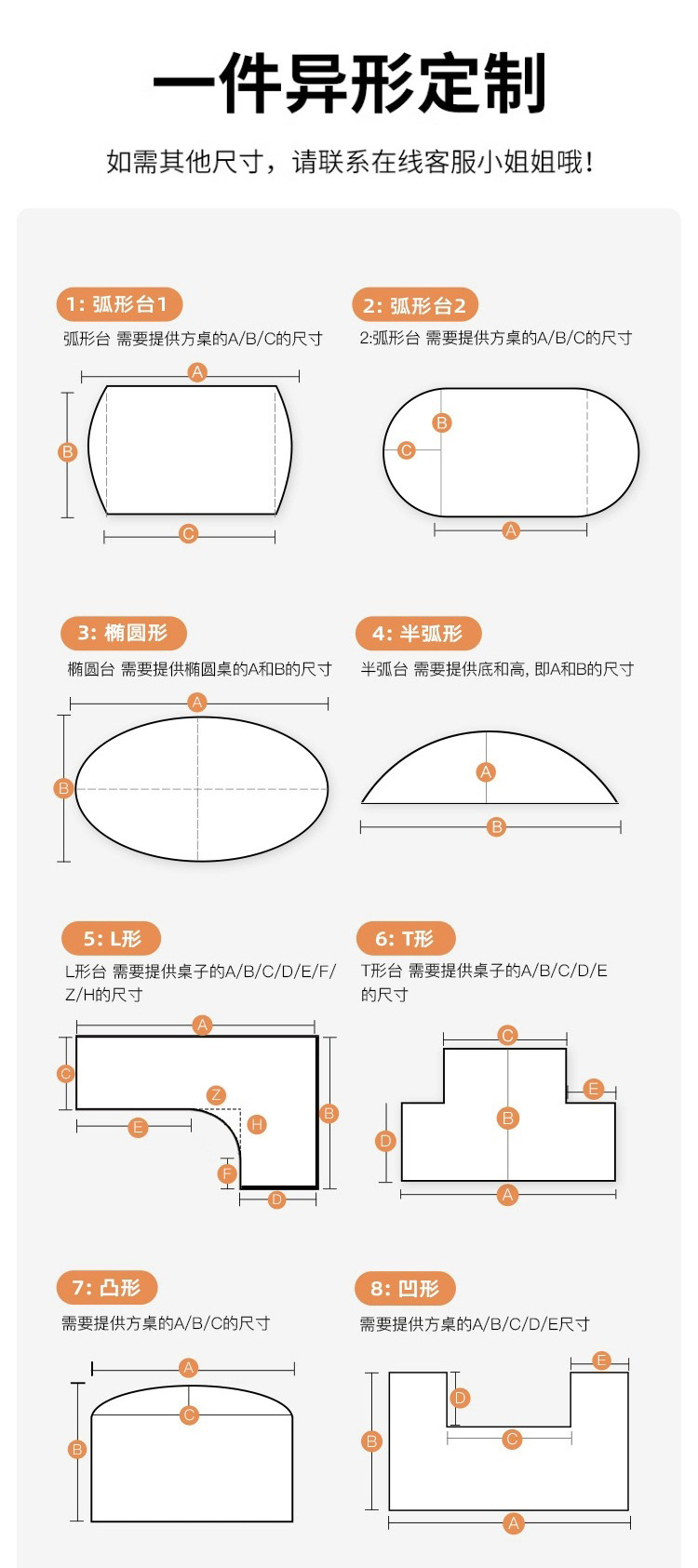 一件异形定制

如需其他尺寸，请联系在线客服小姐姐哦!

1: 弧形台1

弧形台 需要提供方桌的A/B/C的尺寸

A
B
C

2: 弧形台2

2:弧形台 需要提供方桌的A/B/C的尺寸

B
C
A

3: 椭圆形

椭圆台 需要提供椭圆桌的A和B的尺寸

A
B

4: 半弧形

半弧台 需要提供底和高, 即A和B的尺寸

A
B

5: L形

L形台 需要提供桌子的A/B/C/D/E/F/Z/H的尺寸

A
C
Z
H
B
E
F
D

6: T形

T形台 需要提供桌子的A/B/C/D/E的尺寸

C
E
B
D
A

7: 凸形

需要提供方桌的A/B/C的尺寸

A
C
B

8: 凹形

需要提供方桌的A/B/C/D/E尺寸

E
D
B
C
A