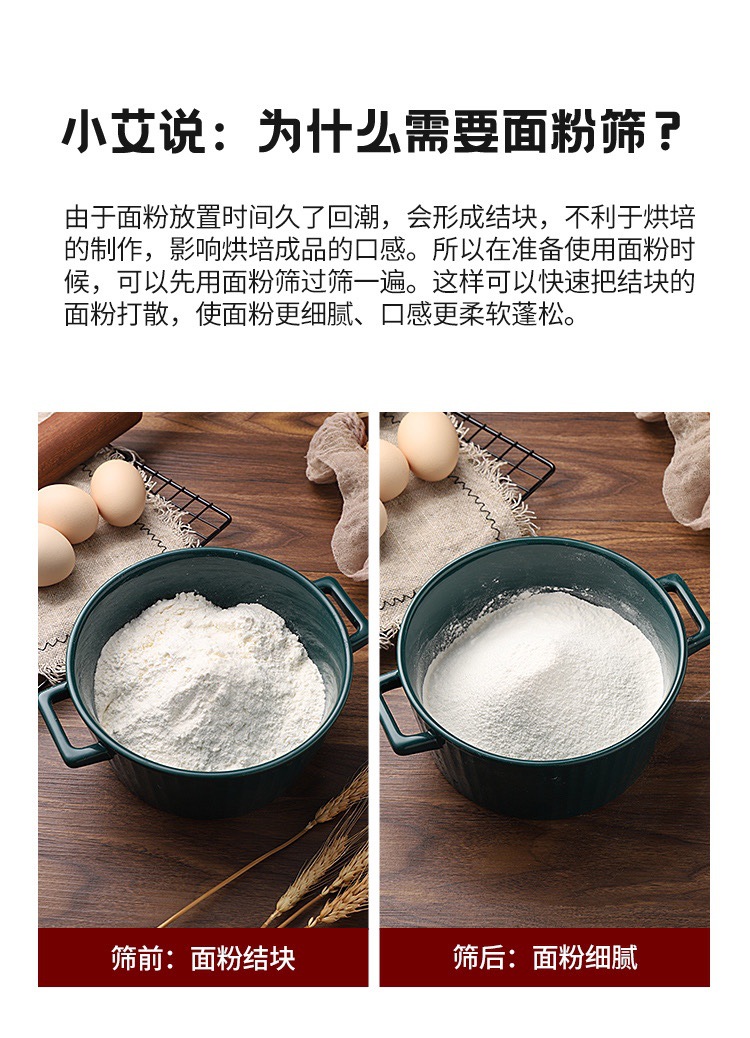 小艾说：为什么需要面粉筛？

由于面粉放置时间久了回潮，会形成结块，不利于烘培的制作，影响烘培成品的口感。所以在准备使用面粉时候，可以先用面粉筛过筛一遍。这样可以快速把结块的面粉打散，使面粉更细腻、口感更柔软蓬松。

筛前：面粉结块

筛后：面粉细腻