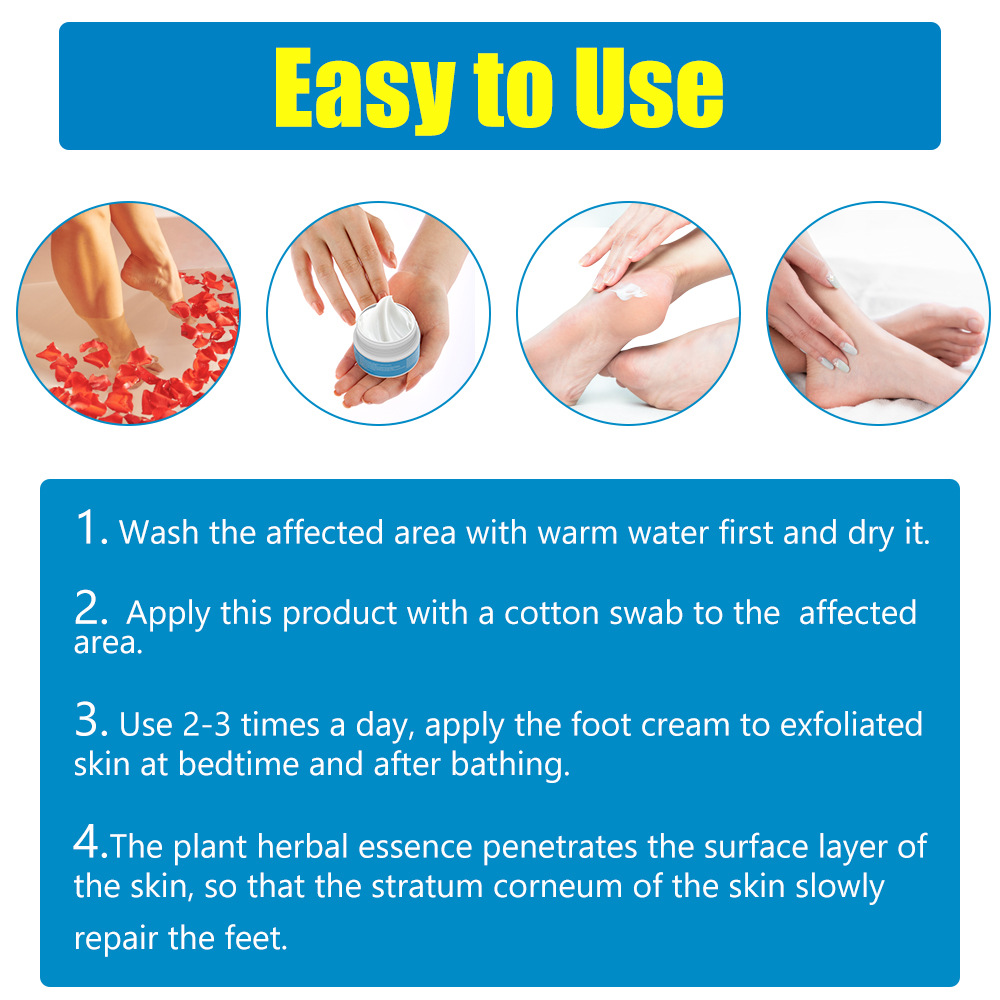 Easy to Use

1. Wash the affected area with warm water first and dry it.

2. Apply this product with a cotton swab to the affected area.

3. Use 2-3 times a day, apply the foot cream to exfoliated skin at bedtime and after bathing.

4.The plant herbal essence penetrates the surface layer of the skin, so that the stratum corneum of the skin slowly repair the feet.