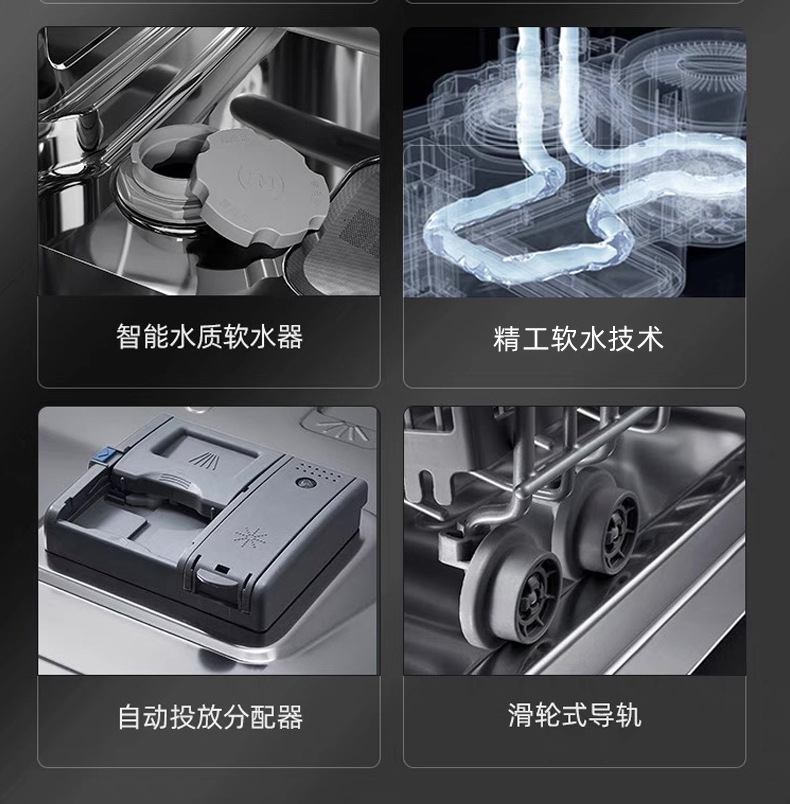 智能水质软水器

精工软水技术

自动投放分配器

滑轮式导轨