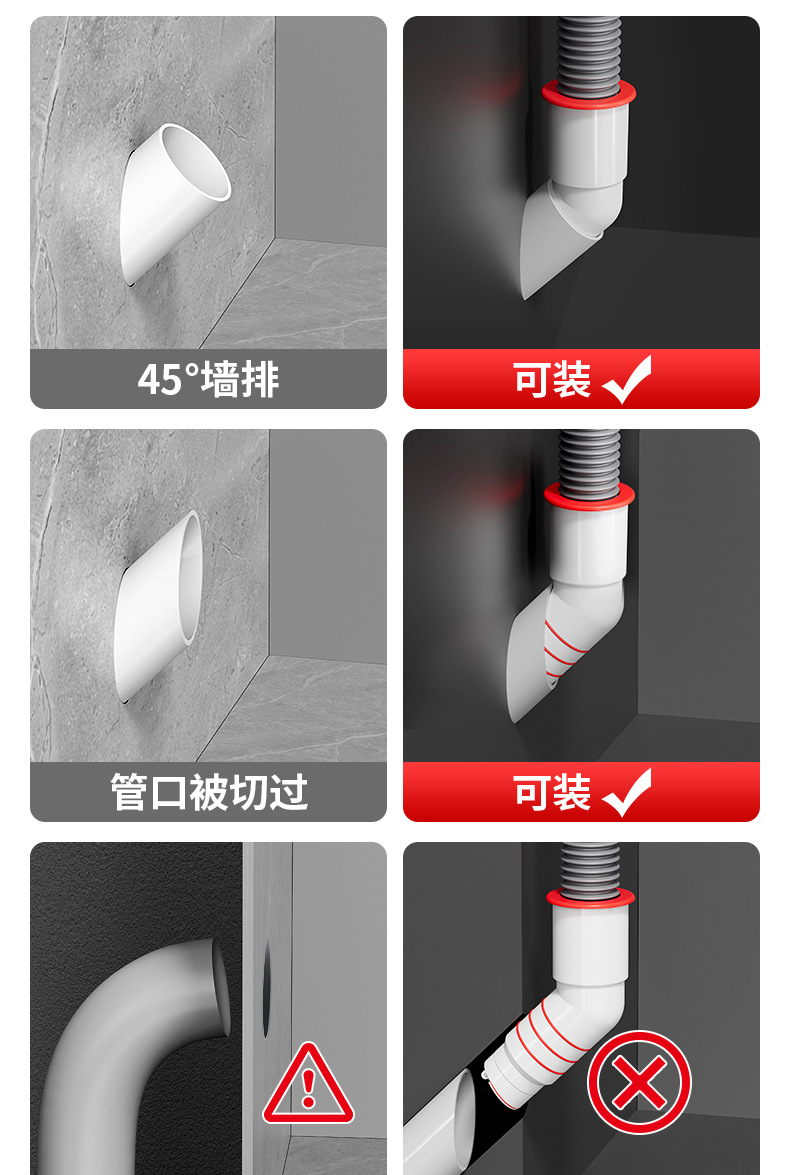 45°墙排

可装

管口被切过

可装