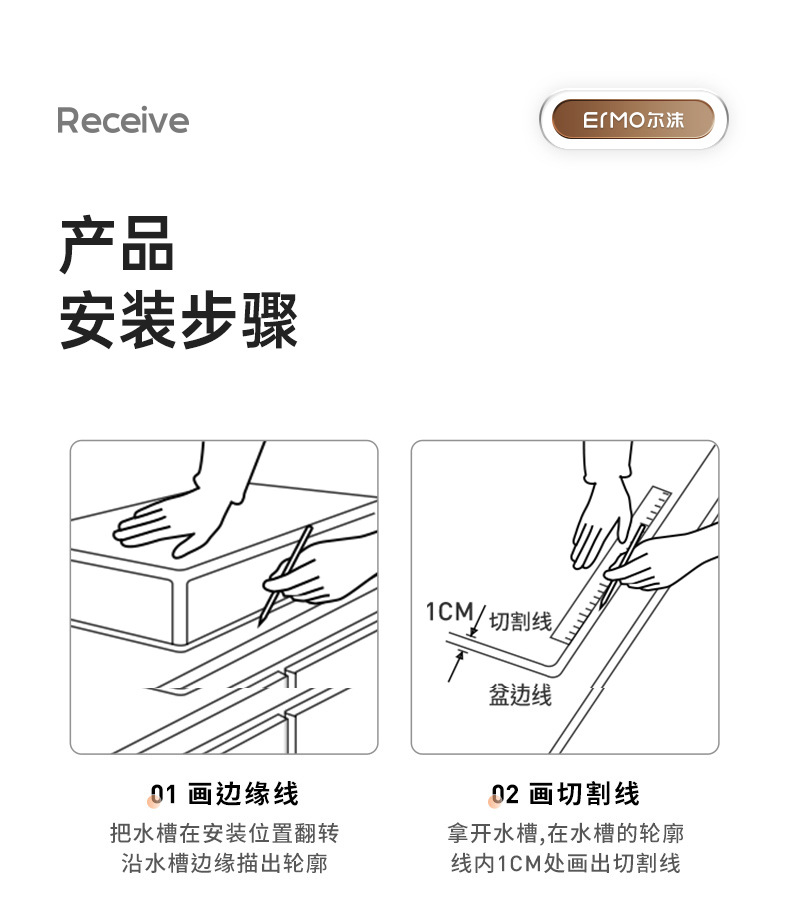 Receive

ErMO尔沫

产品
安装步骤

1CM
切割线
盆边线

01 画边缘线
把水槽在安装位置翻转
沿水槽边缘描出轮廓

02 画切割线
拿开水槽,在水槽的轮廓
线内1CM处画出切割线