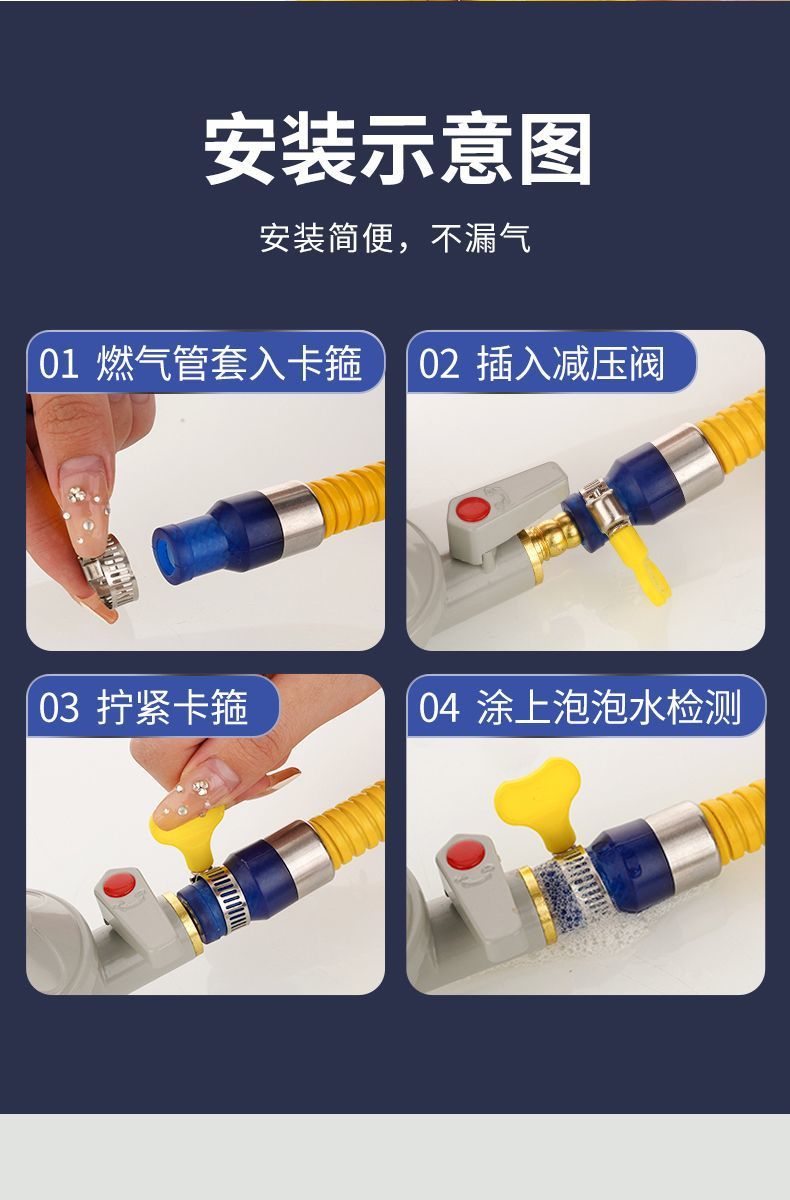 安装示意图

安装简便，不漏气

01 燃气管套入卡箍

02 插入减压阀

03 拧紧卡箍

04 涂上泡泡水检测