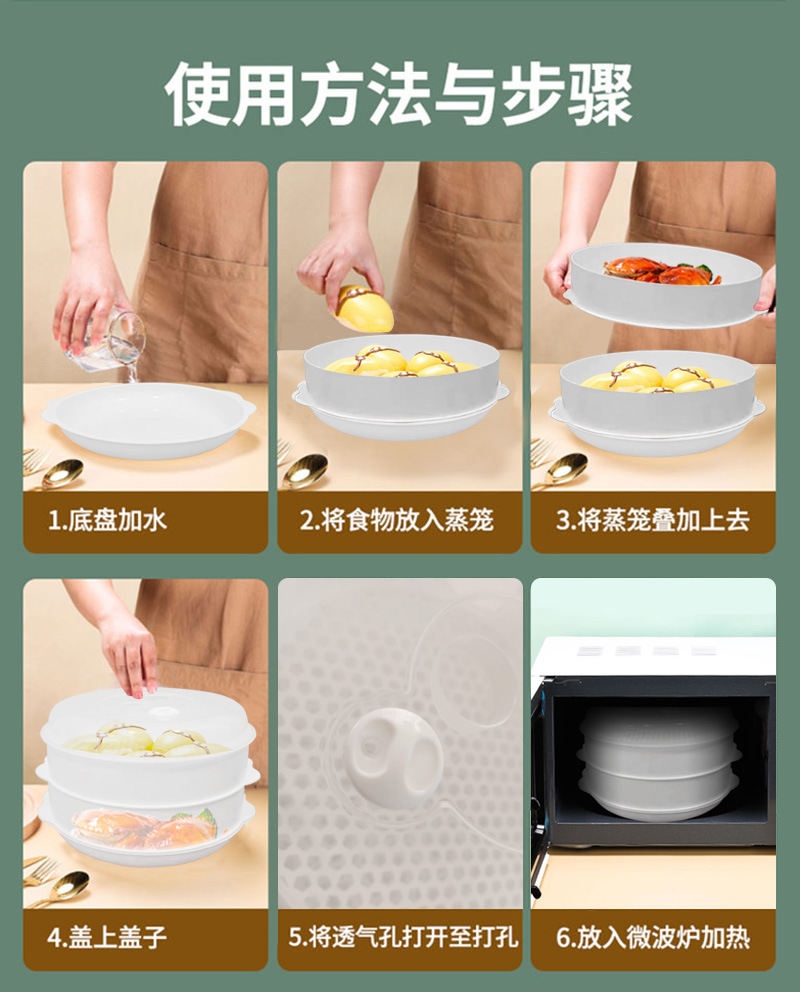 使用方法与步骤

1.底盘加水

2.将食物放入蒸笼

3.将蒸笼叠加上去

4.盖上盖子

5.将透气孔打开至打孔

6.放入微波炉加热