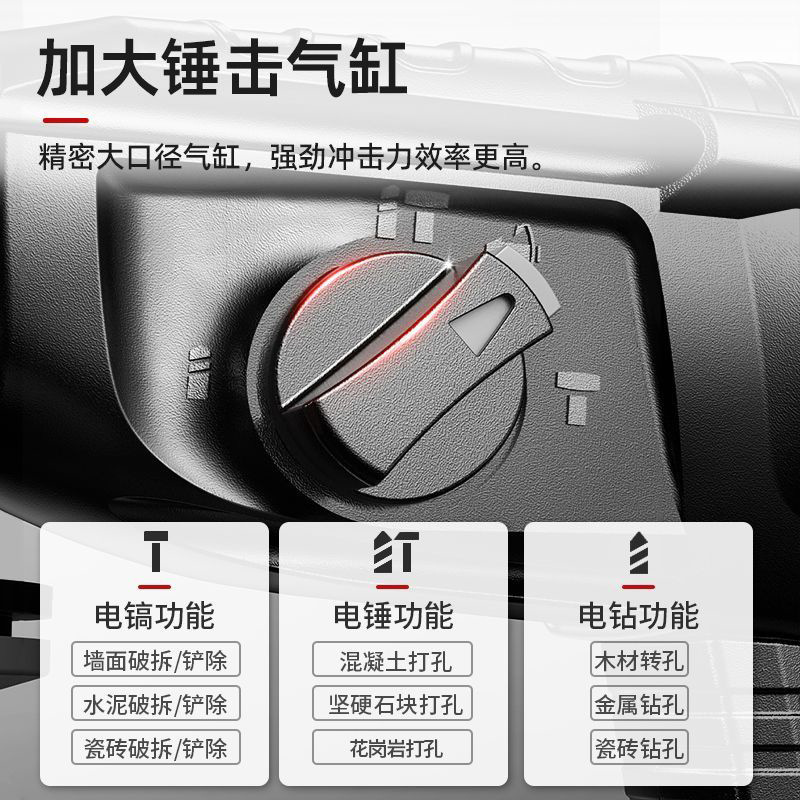 加大锤击气缸

精密大口径气缸，强劲冲击力效率更高。

电镐功能

墙面破拆/铲除

水泥破拆/铲除

瓷砖破拆/铲除

电锤功能

混凝土打孔

坚硬石块打孔

花岗岩打孔

电钻功能

木材转孔

金属钻孔

瓷砖钻孔