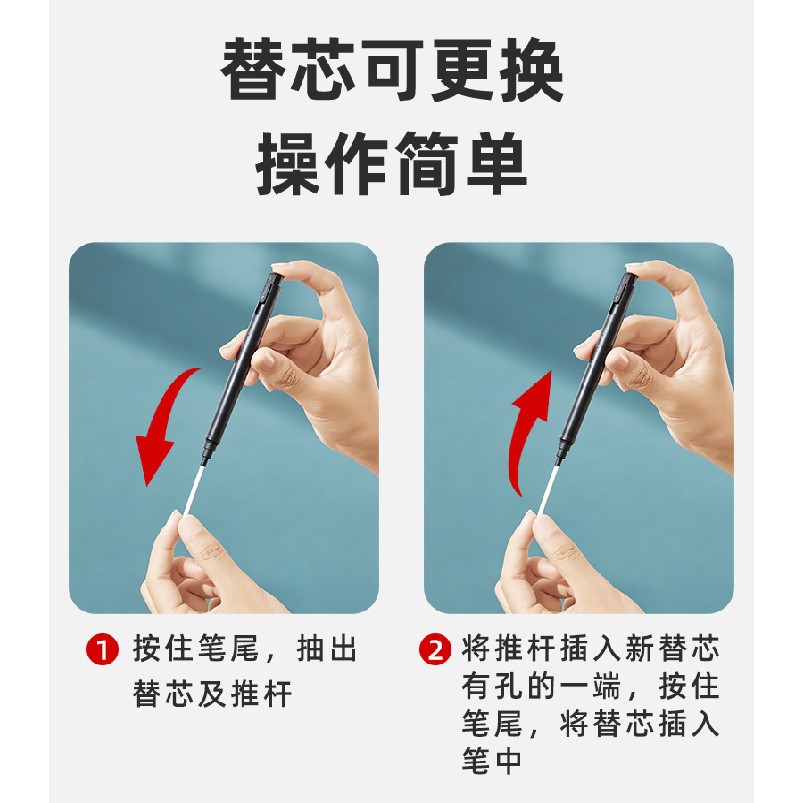 替芯可更换
操作简单

1 按住笔尾，抽出替芯及推杆

2 将推杆插入新替芯有孔的一端，按住笔尾，将替芯插入笔中