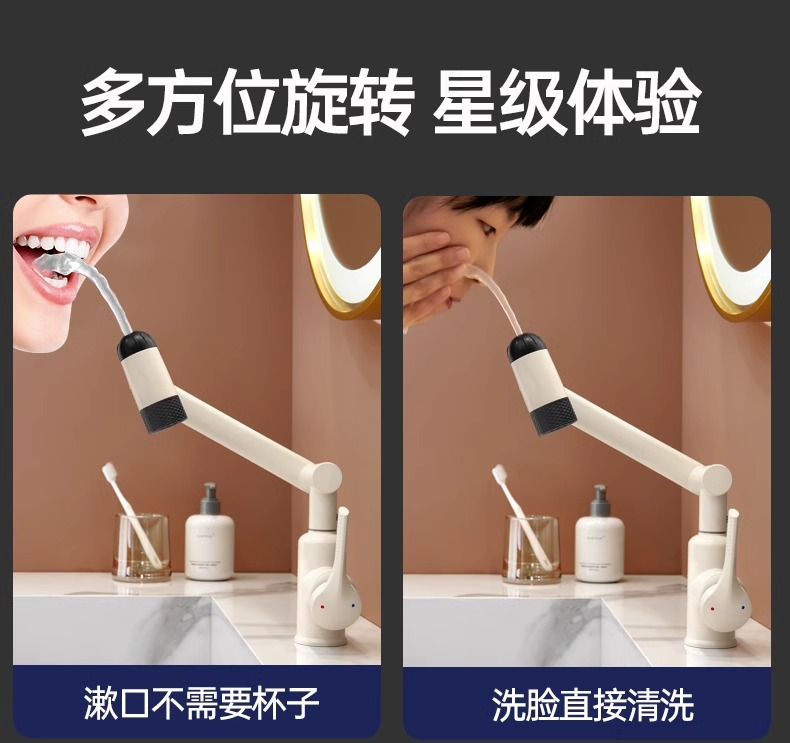 多方位旋转 星级体验

漱口不需要杯子

洗脸直接清洗