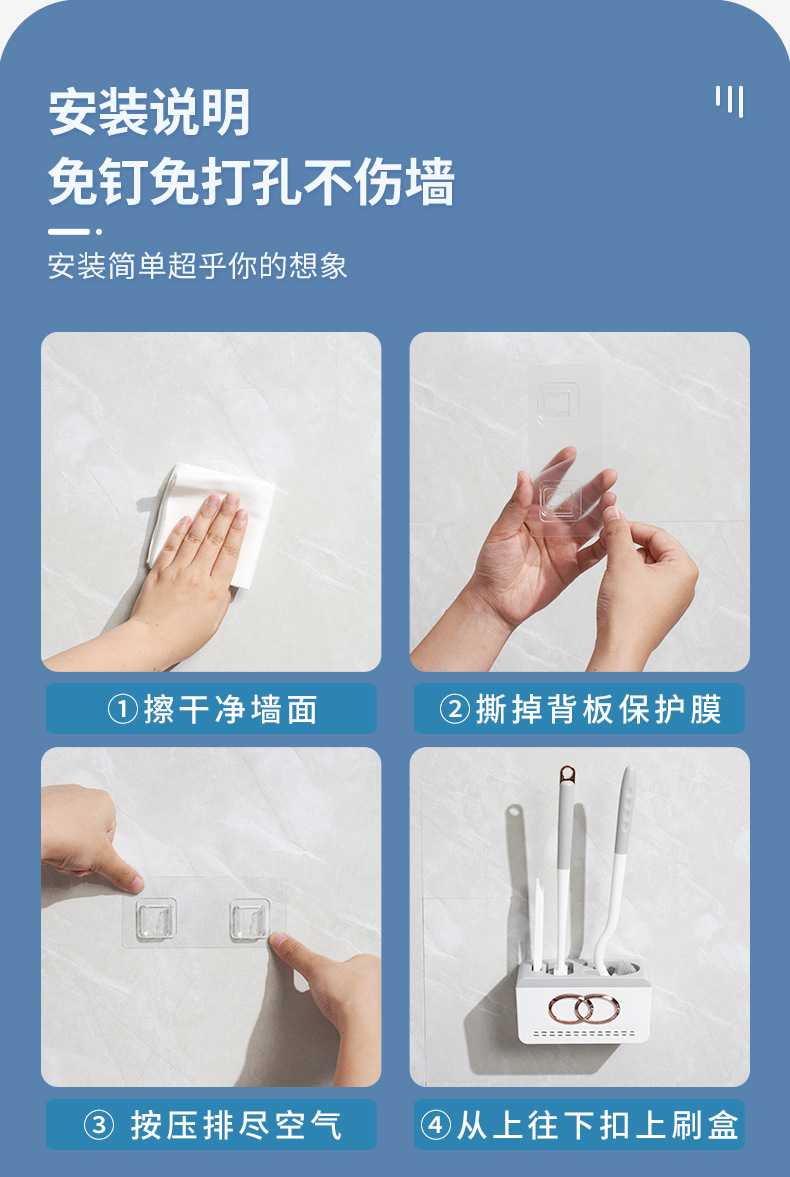 安装说明
免钉免打孔不伤墙

安装简单超乎你的想象

①擦干净墙面

②撕掉背板保护膜

③ 按压排尽空气

④从上往下扣上刷盒