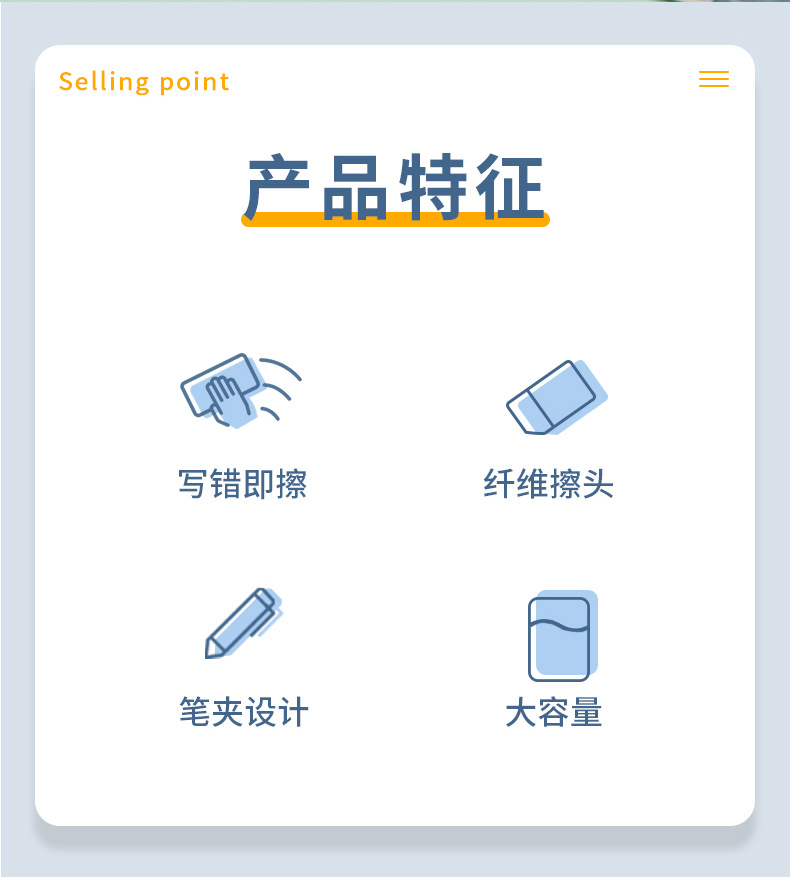 Selling point

产品特征

写错即擦

纤维擦头

笔夹设计

大容量