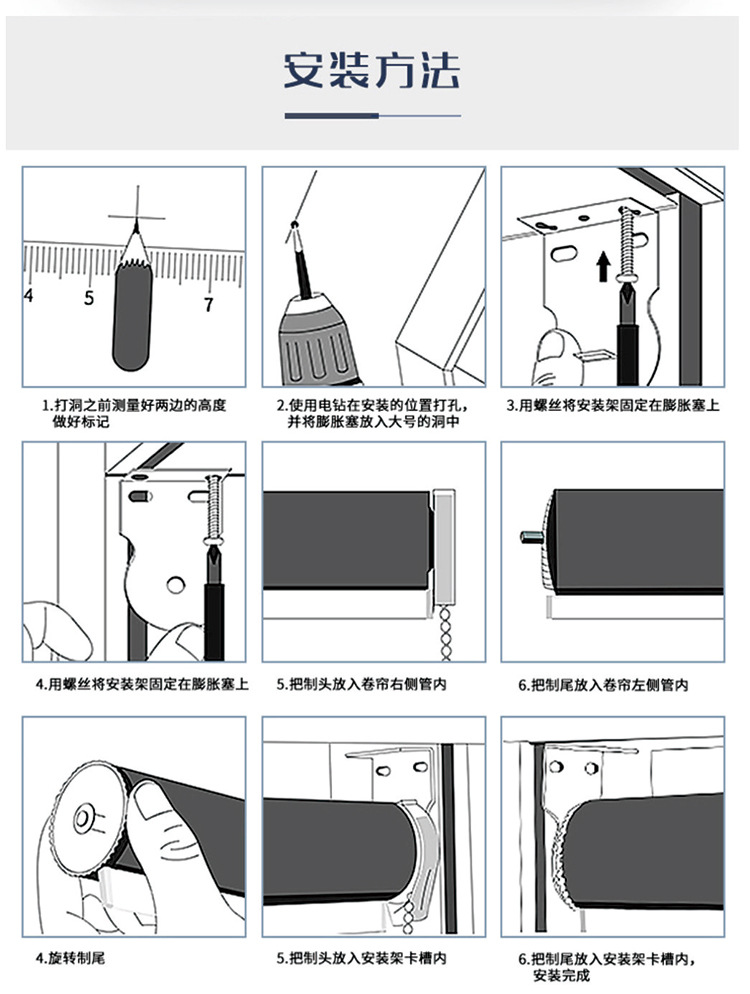 安装方法

4 5 7

1.打洞之前测量好两边的高度做好标记

2.使用电钻在安装的位置打孔，并将膨胀塞放入大号的洞中

3.用螺丝将安装架固定在膨胀塞上

4.用螺丝将安装架固定在膨胀塞上

5.把制头放入卷帘右侧管内

6.把制尾放入卷帘左侧管内

4.旋转制尾

5.把制头放入安装架卡槽内

6.把制尾放入安装架卡槽内，安装完成