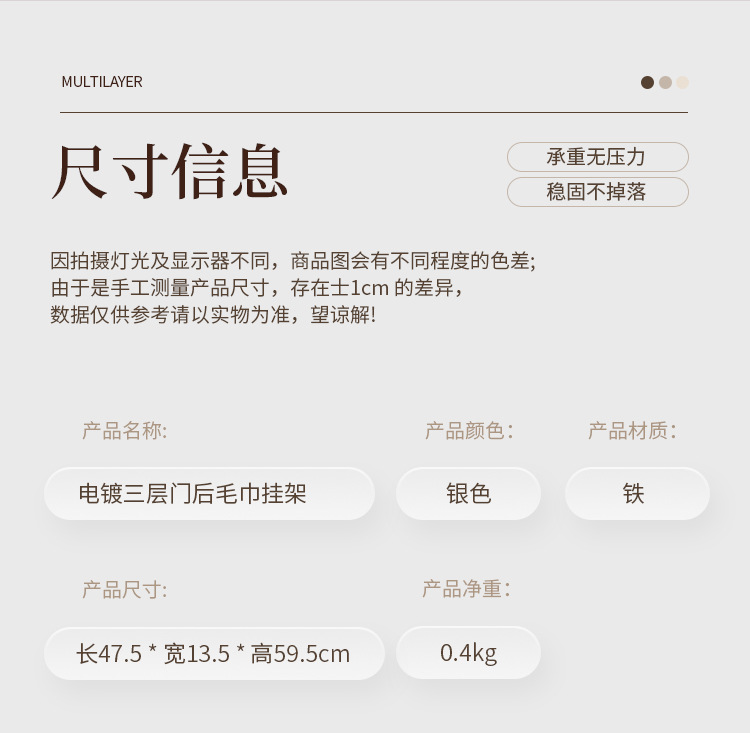 MULTILAYER

尺寸信息

承重无压力
稳固不掉落

因拍摄灯光及显示器不同，商品图会有不同程度的色差;
由于是手工测量产品尺寸，存在士1cm 的差异，
数据仅供参考请以实物为准，望谅解!

产品名称:
电镀三层门后毛巾挂架

产品颜色:
银色

产品材质:
铁

产品尺寸:
长47.5 * 宽13.5 * 高59.5cm

产品净重:
0.4kg