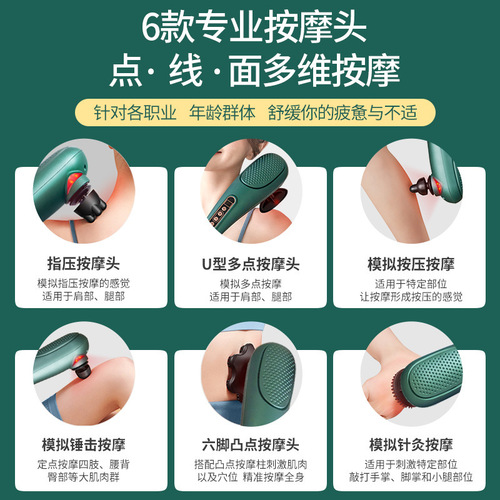 6款专业按摩头
点·线·面多维按摩

针对各职业 年龄群体 舒缓你的疲惫与不适

指压按摩头
模拟指压按摩的感觉
适用于肩部、腿部

U型多点按摩头
模拟多点按摩
适用于肩部、腿部

模拟按压按摩
适用于特定部位
让按摩形成按压的感觉

模拟锤击按摩
定点按摩四肢、腰背
臀部等大肌肉群

六脚凸点按摩头
搭配凸点按摩柱刺激肌肉
以及穴位 精准按摩全身

模拟针灸按摩
适用于刺激特定部位
敲打手掌、脚掌和小腿部位