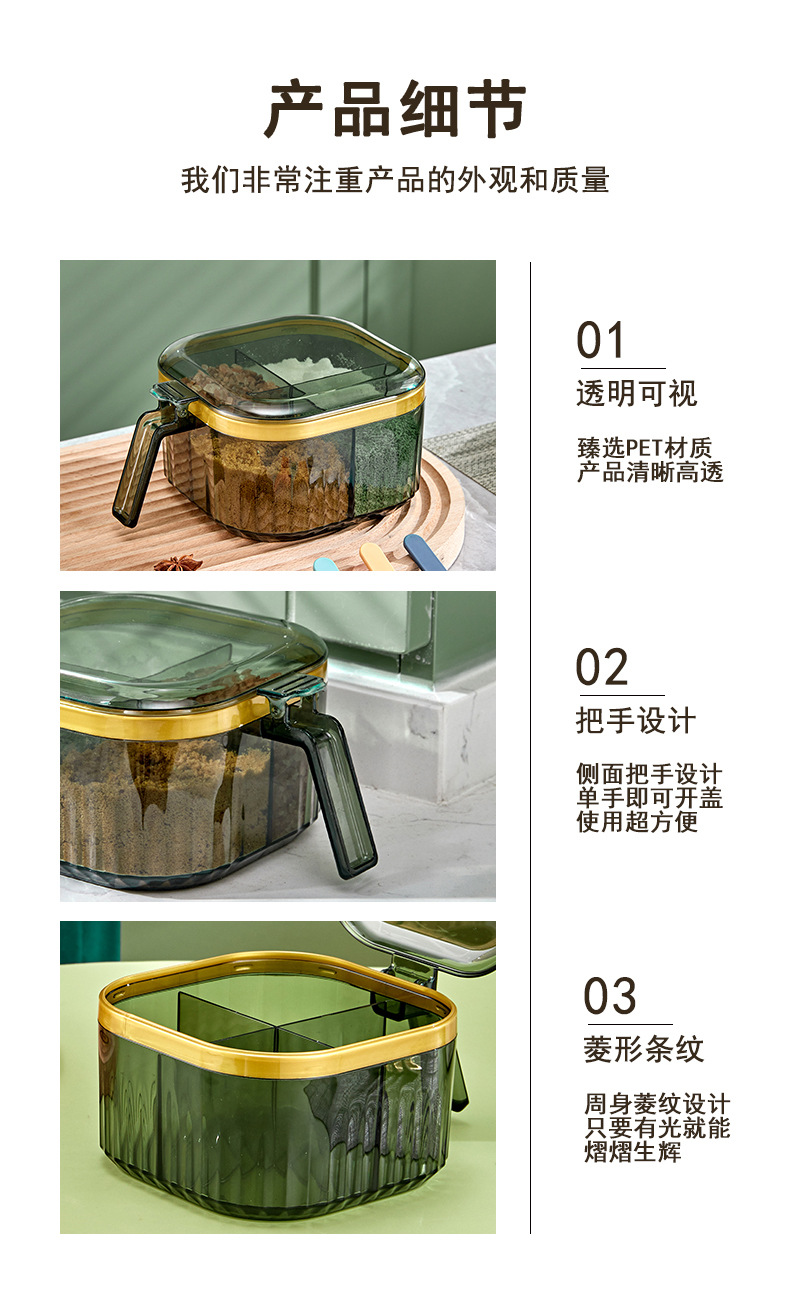 产品细节

我们非常注重产品的外观和质量

01

透明可视

臻选PET材质
产品清晰高透

02

把手设计

侧面把手设计
单手即可开盖
使用超方便

03

菱形条纹

周身菱纹设计
只要有光就能
熠熠生辉