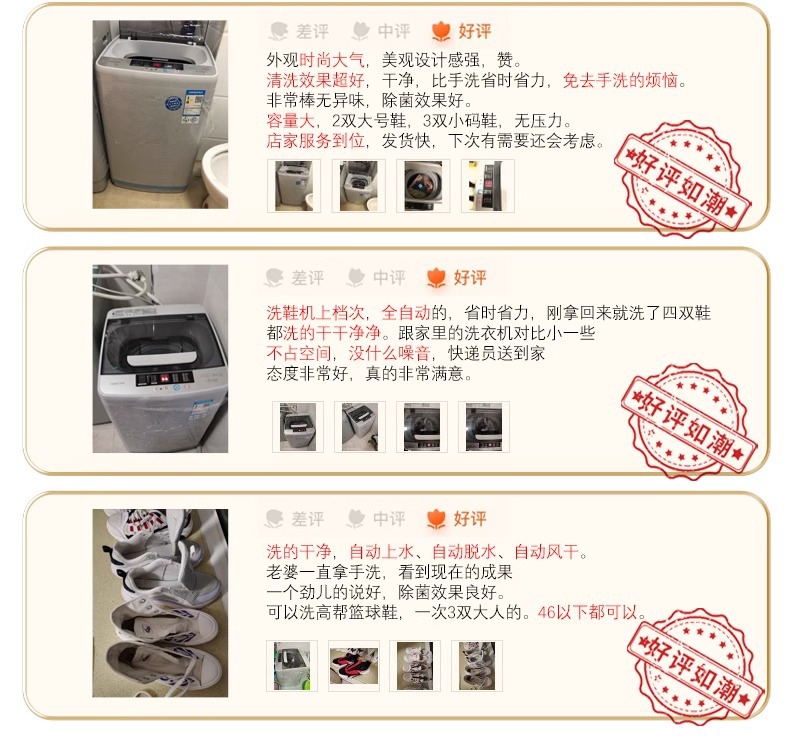 差评 中评 好评

外观时尚大气，美观设计感强，赞。
清洗效果超好，干净，比手洗省时省力，免去手洗的烦恼。
非常棒无异味，除菌效果好。
容量大，2双大号鞋，3双小码鞋，无压力。
店家服务到位，发货快，下次有需要还会考虑。

好评如潮

差评 中评 好评

洗鞋机上档次，全自动的，省时省力，刚拿回来就洗了四双鞋
都洗的干干净净。跟家里的洗衣机对比小一些
不占空间，没什么噪音，快递员送到家
态度非常好，真的非常满意。

好评如潮

差评 中评 好评

洗的干净，自动上水、自动脱水、自动风干。
老婆一直拿手洗，看到现在的成果
一个劲儿的说好，除菌效果良好。
可以洗高帮篮球鞋，一次3双大人的。46以下都可以。

好评如潮