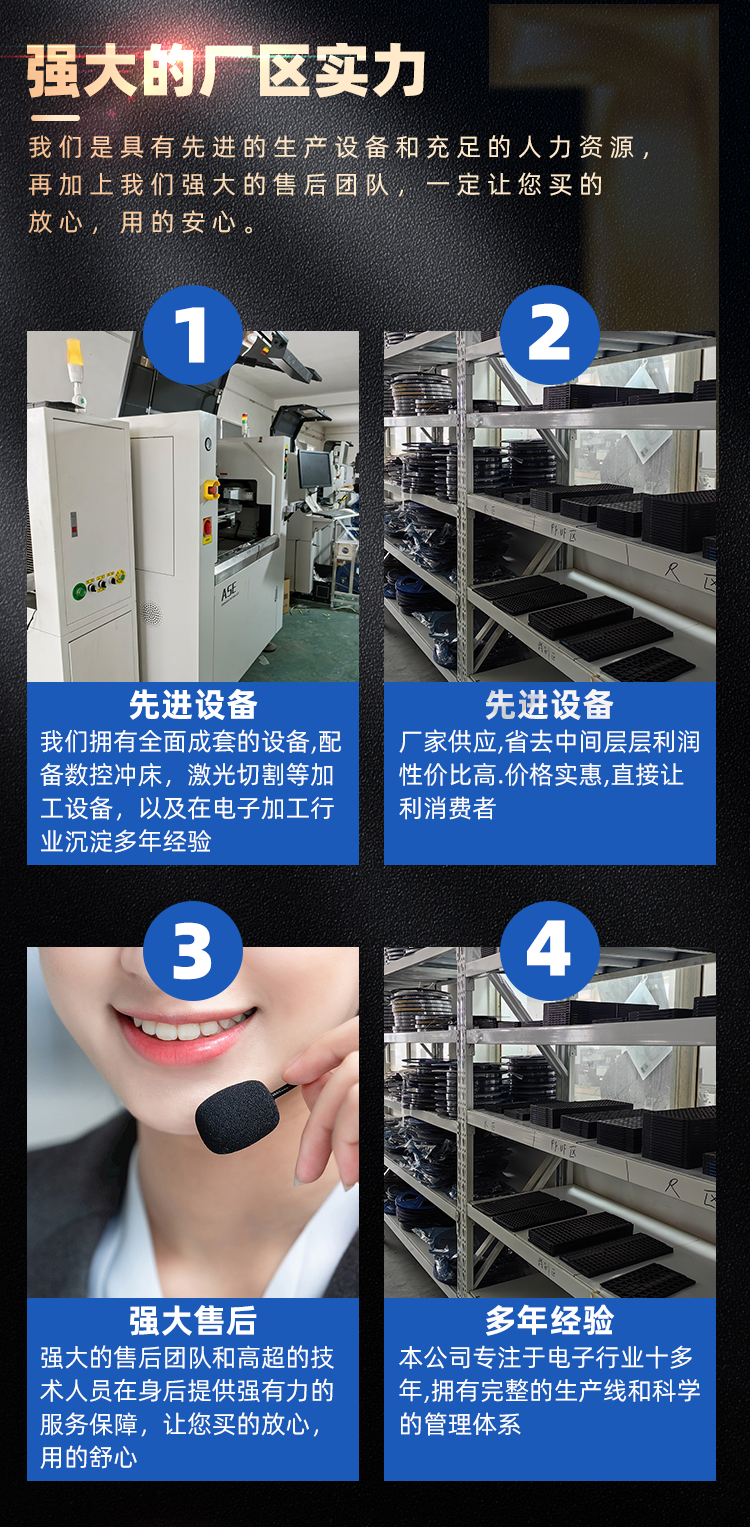 强大的厂区实力

我们是具有先进的生产设备和充足的人力资源，再加上我们强大的售后团队，一定让您买的放心，用的安心。

1

ASE

先进设备

我们拥有全面成套的设备,配备数控冲床，激光切割等加工设备，以及在电子加工行业沉淀多年经验

2

先进设备

厂家供应,省去中间层层利润性价比高.价格实惠,直接让利消费者

3

强大售后

强大的售后团队和高超的技术人员在身后提供强有力的服务保障，让您买的放心，用的舒心

4

多年经验

本公司专注于电子行业十多年,拥有完整的生产线和科学的管理体系