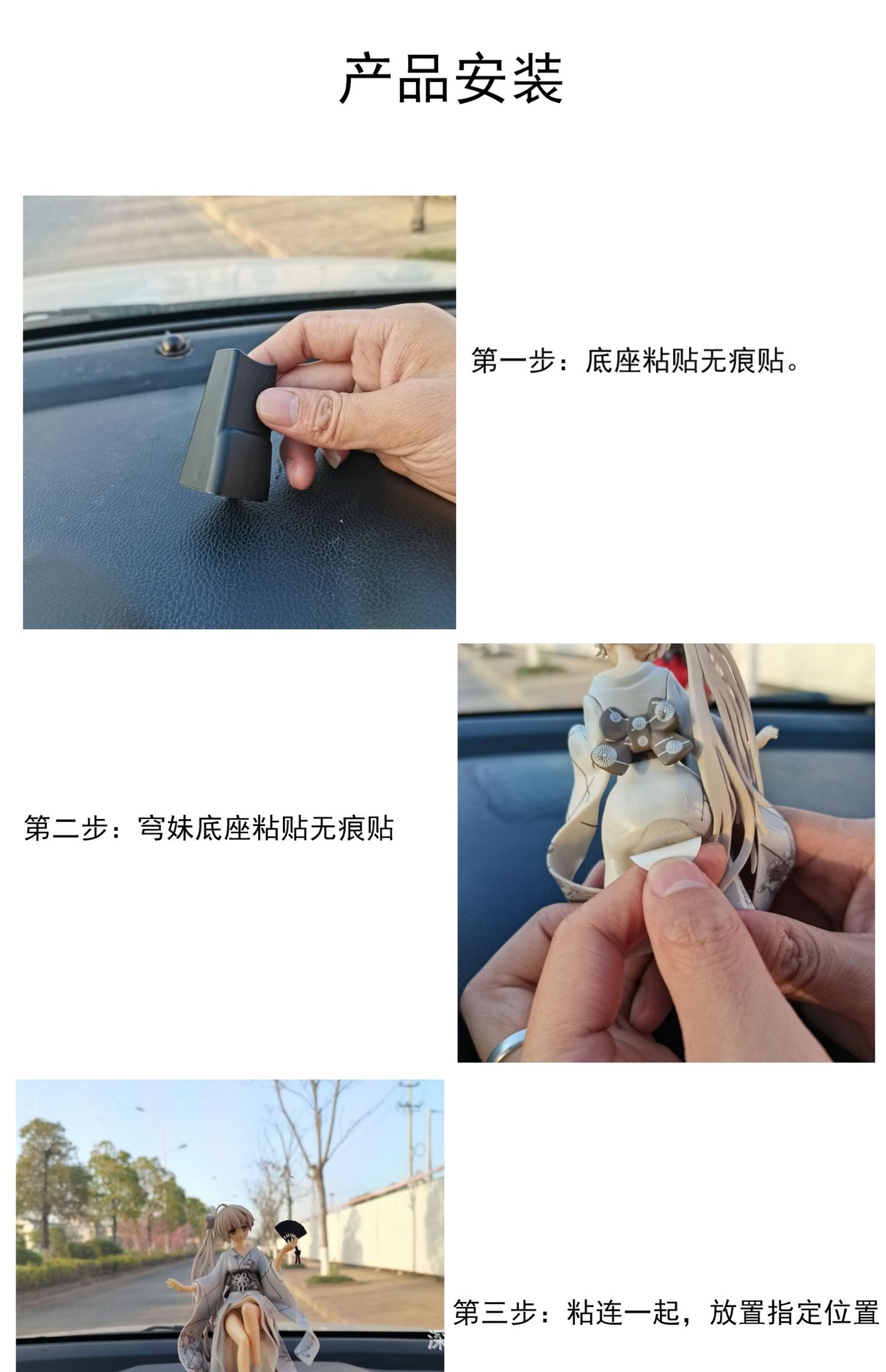 产品安装

第一步：底座粘贴无痕贴。

第二步：穹妹底座粘贴无痕贴

第三步：粘连一起，放置指定位置